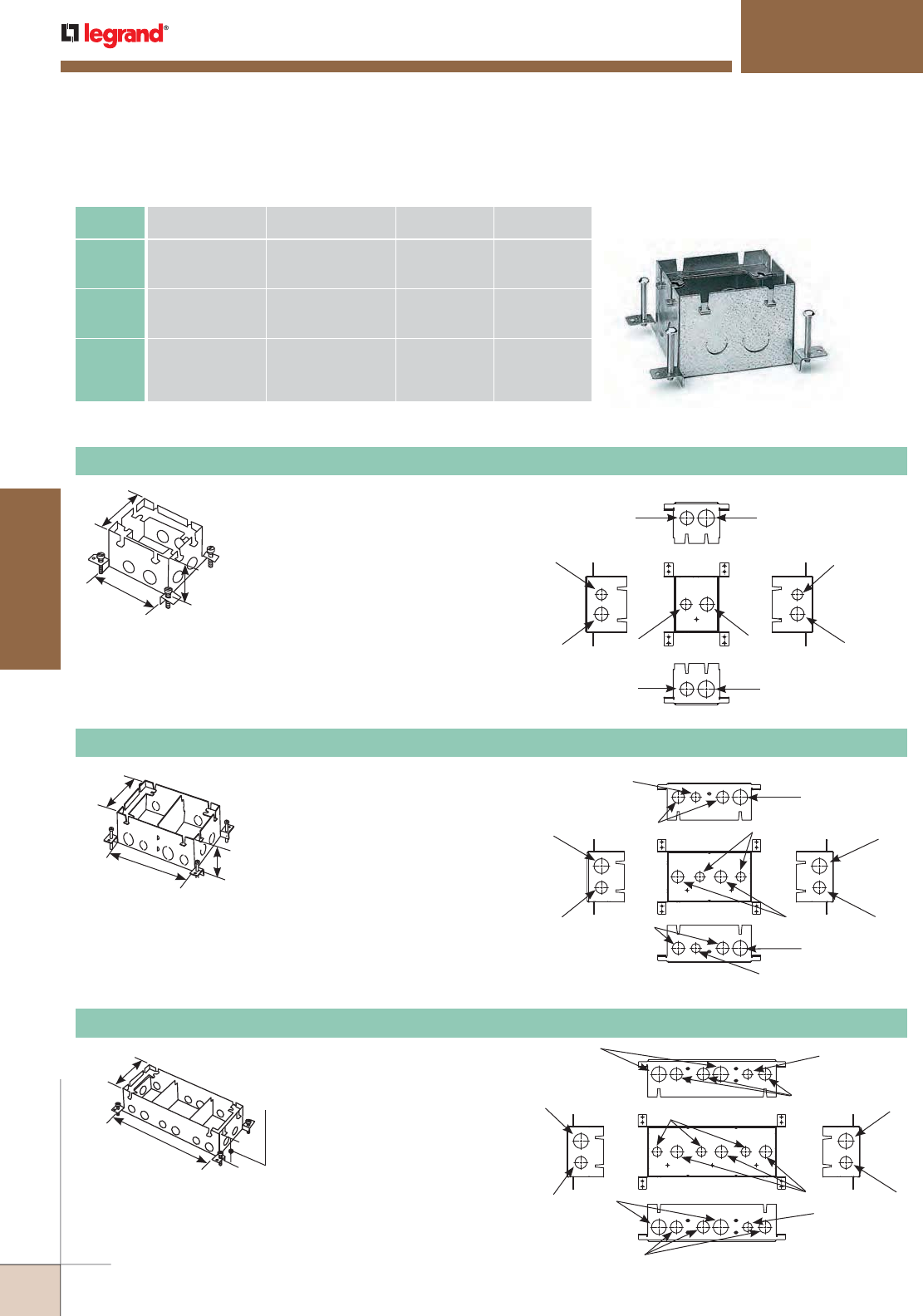 legrand®