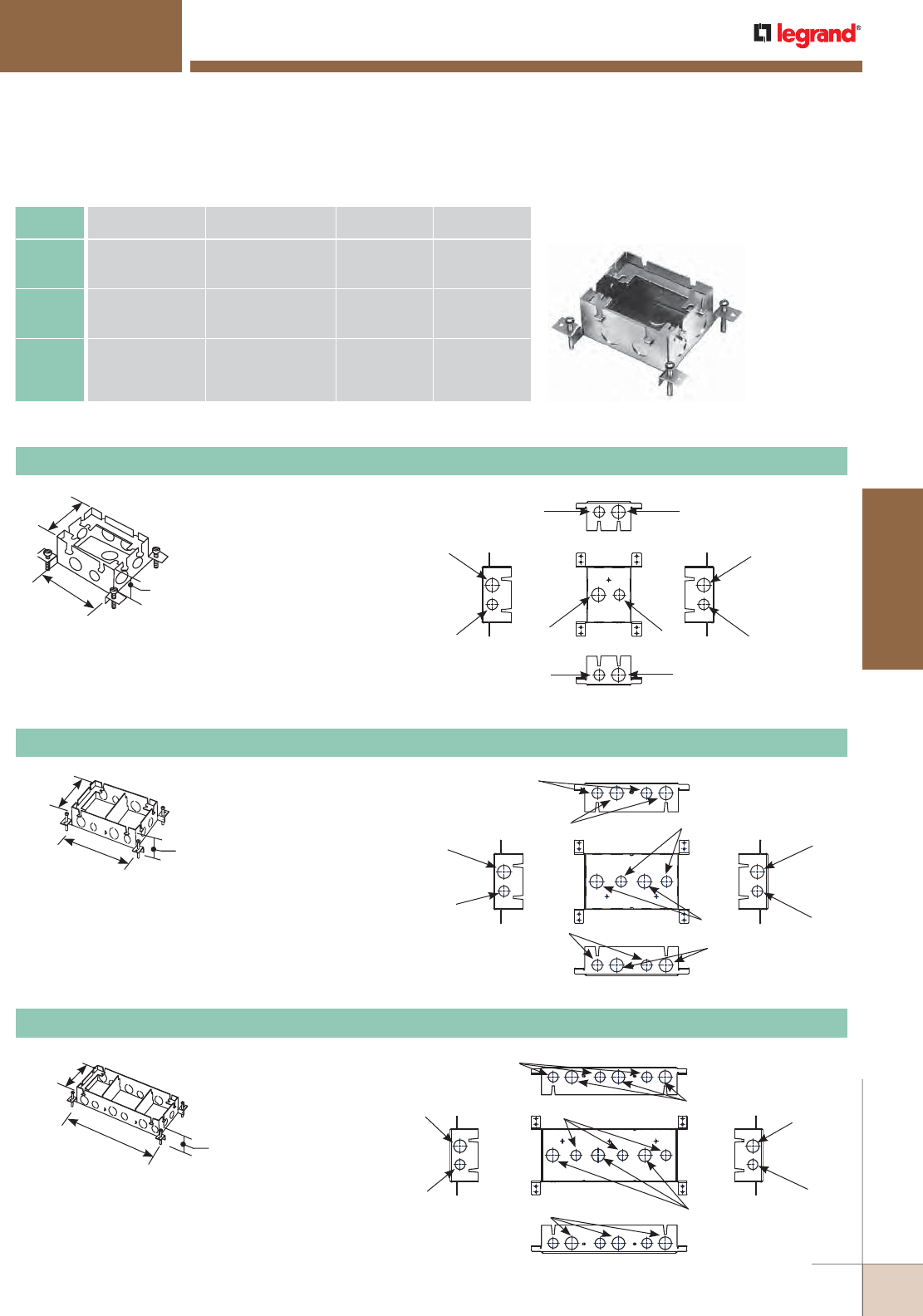 legrand®