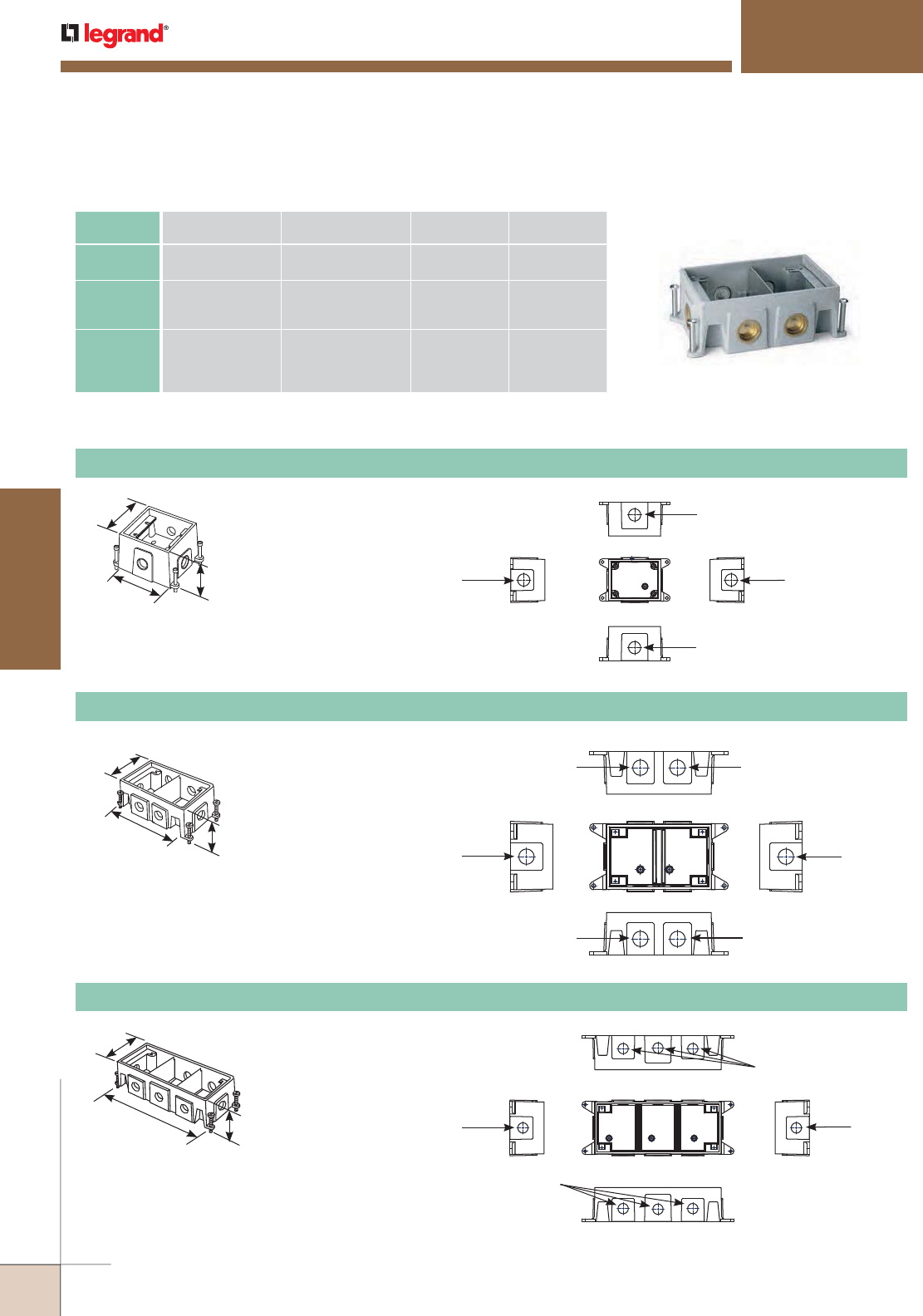 legrand®