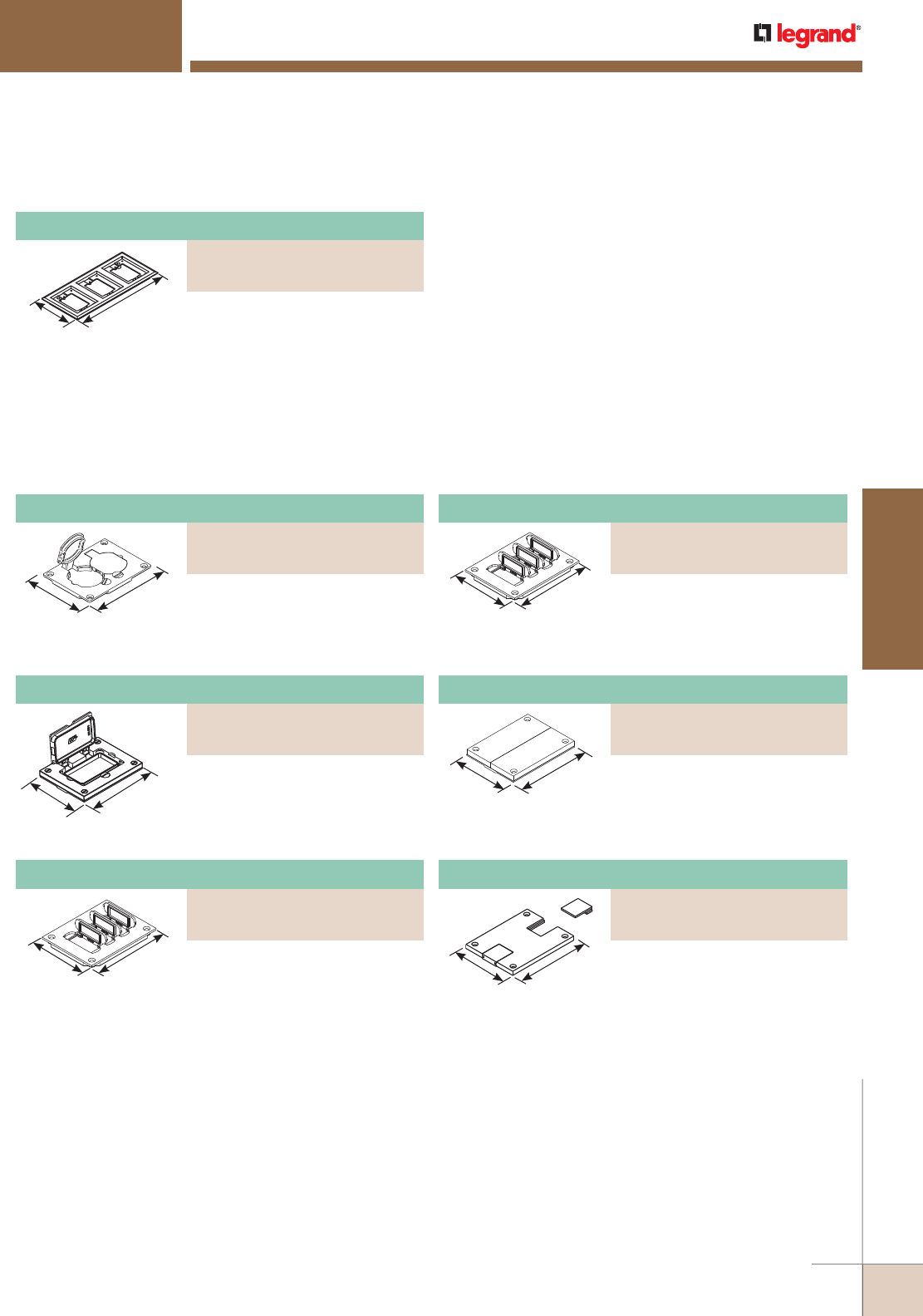 legrand®