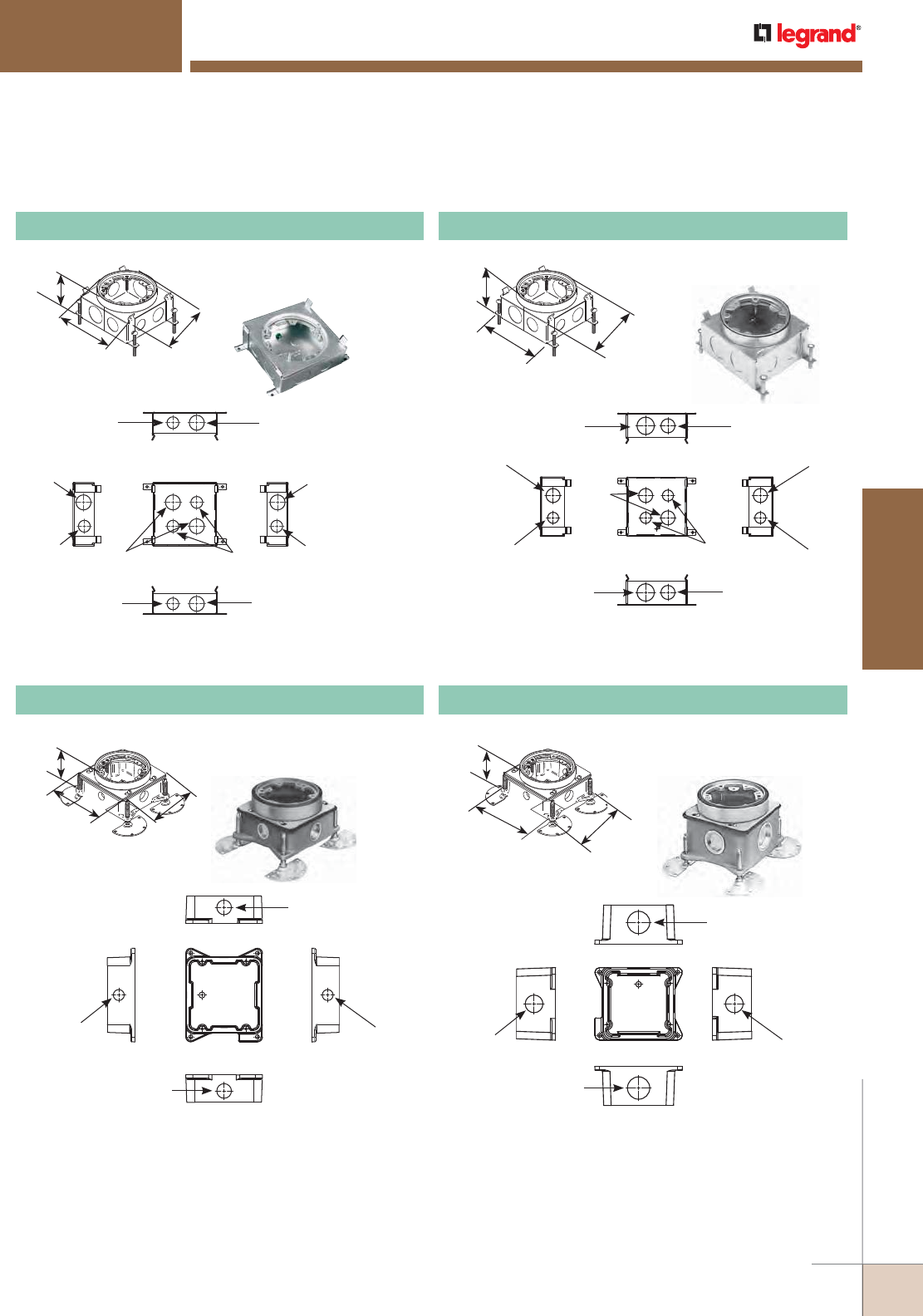 legrand®