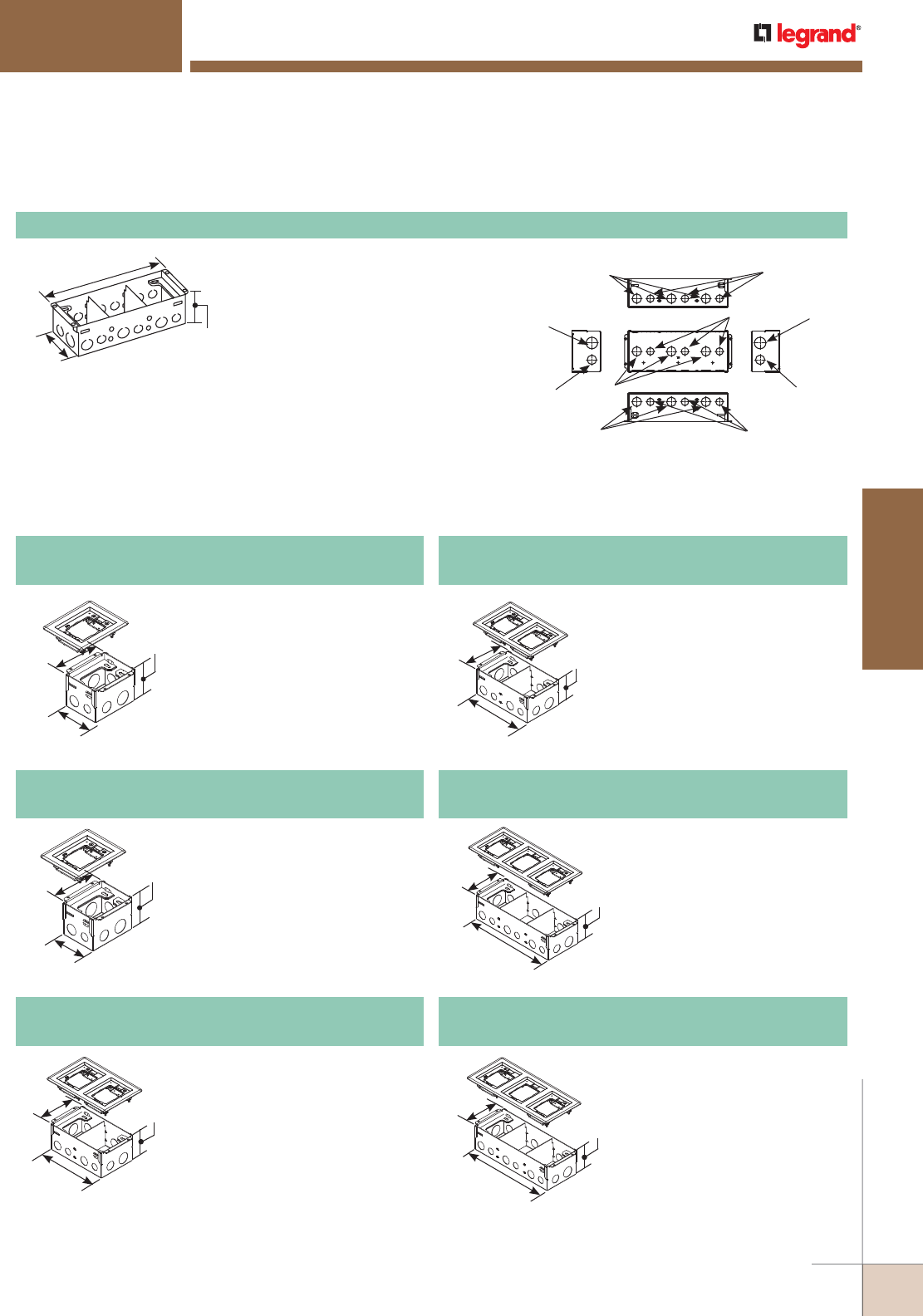 legrand®