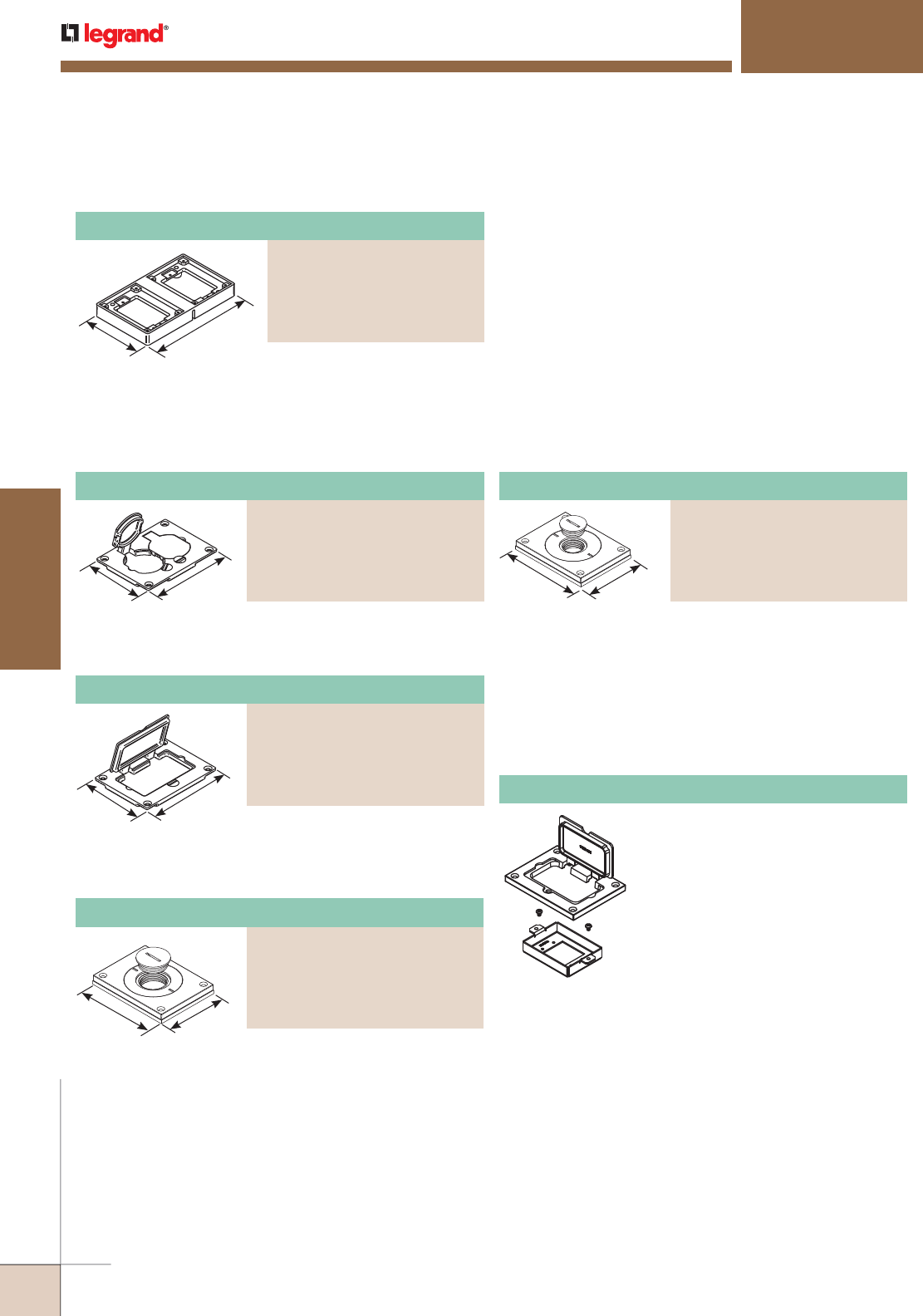 legrand®