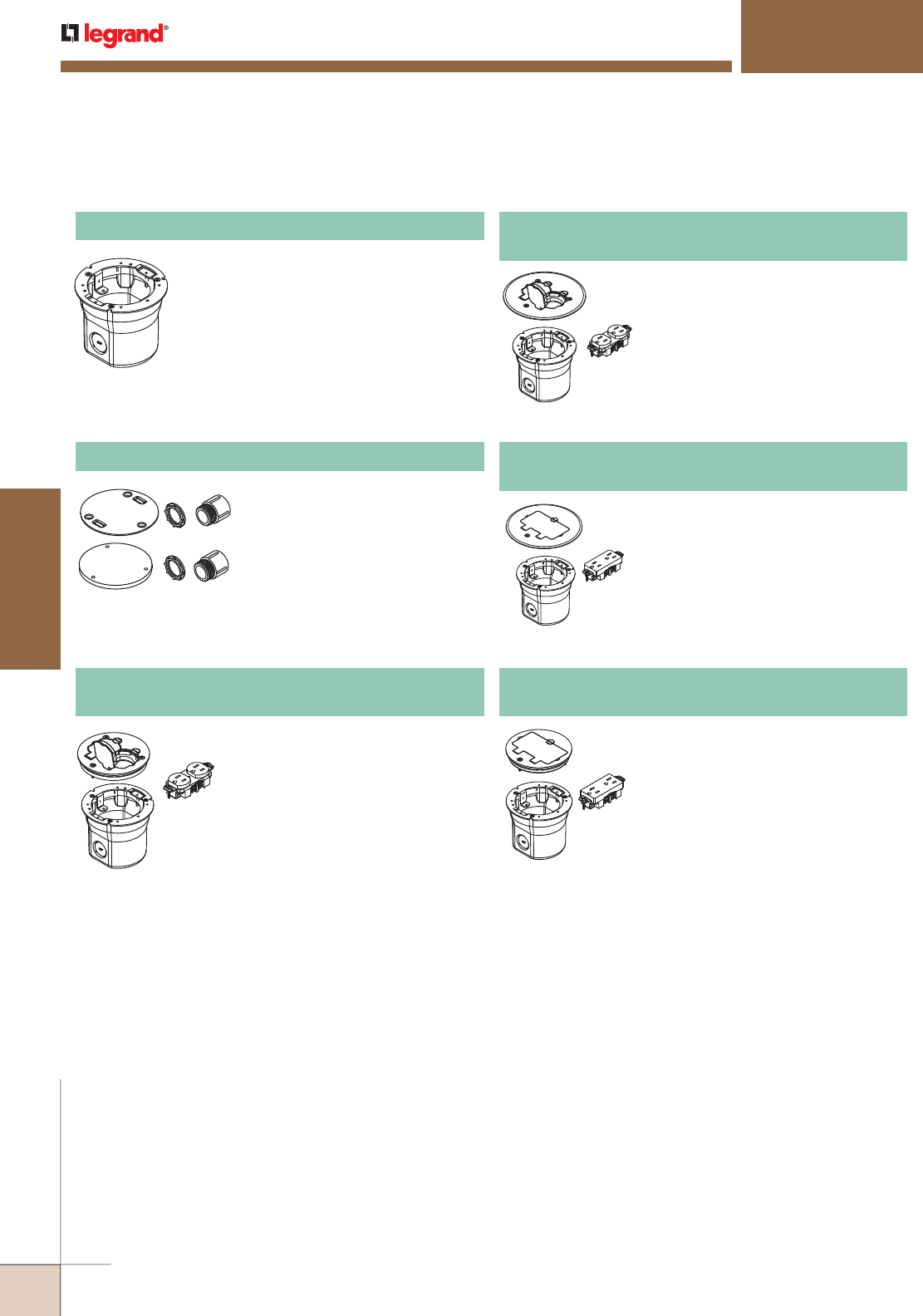 legrand®