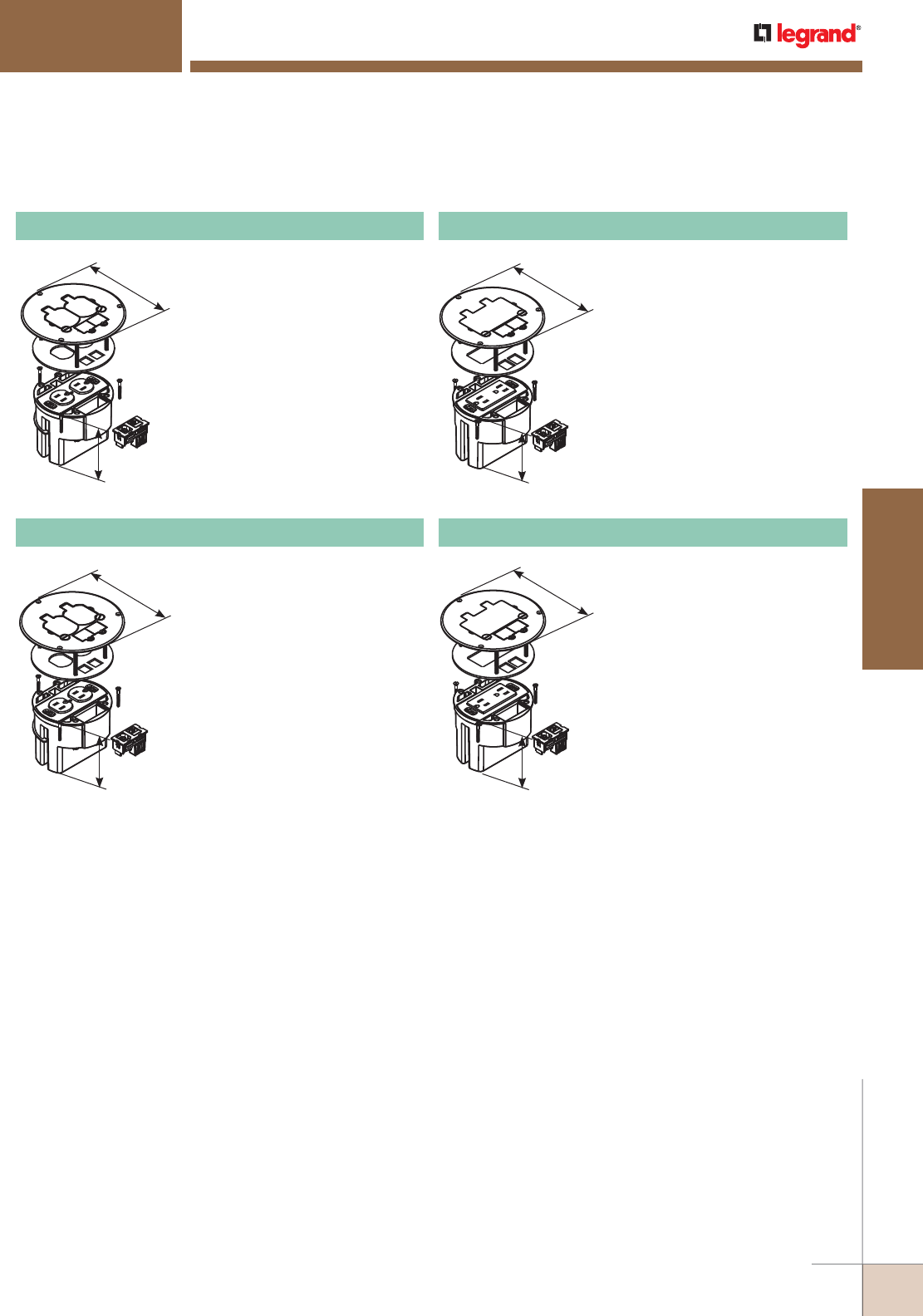 legrand®