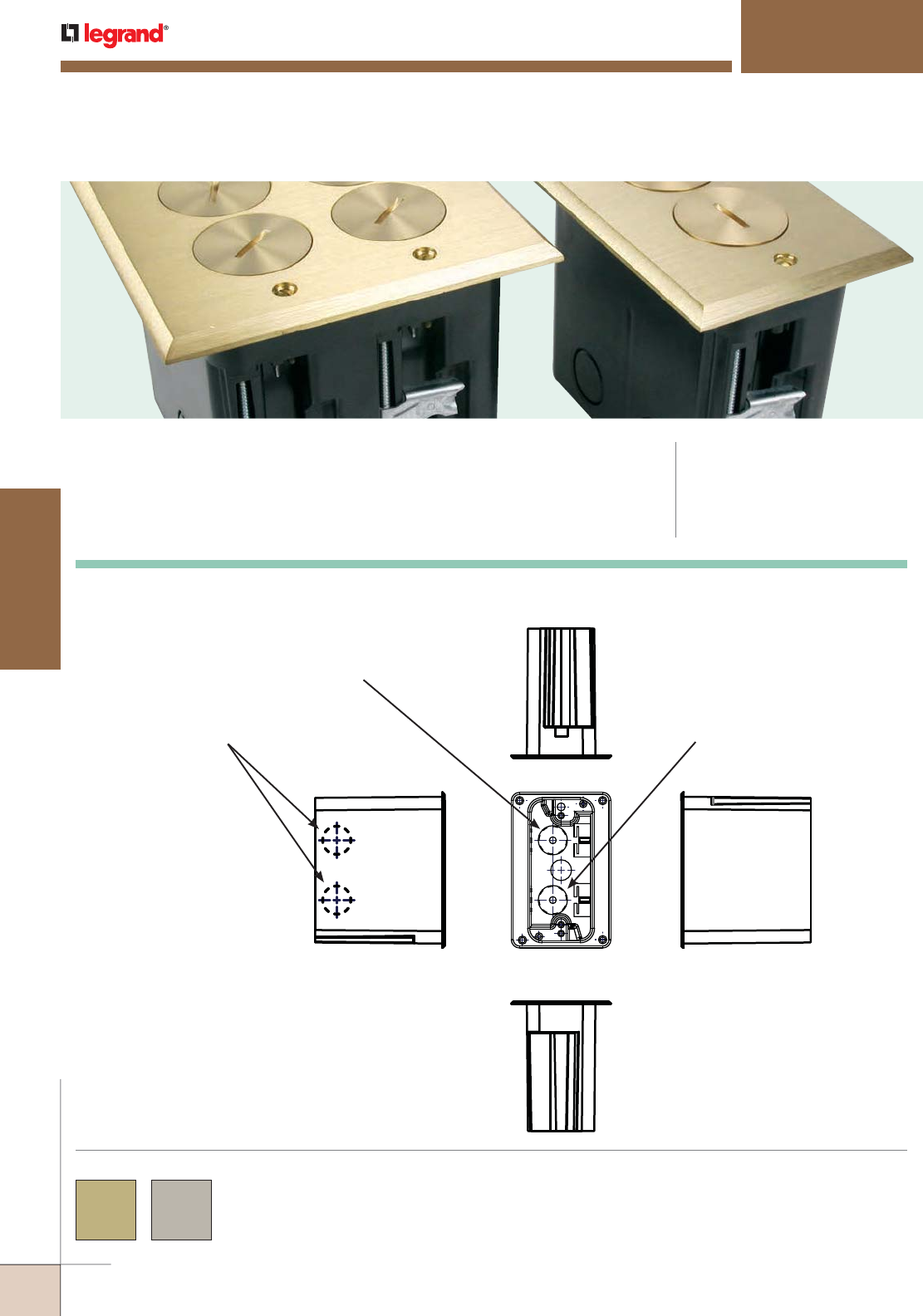 legrand®