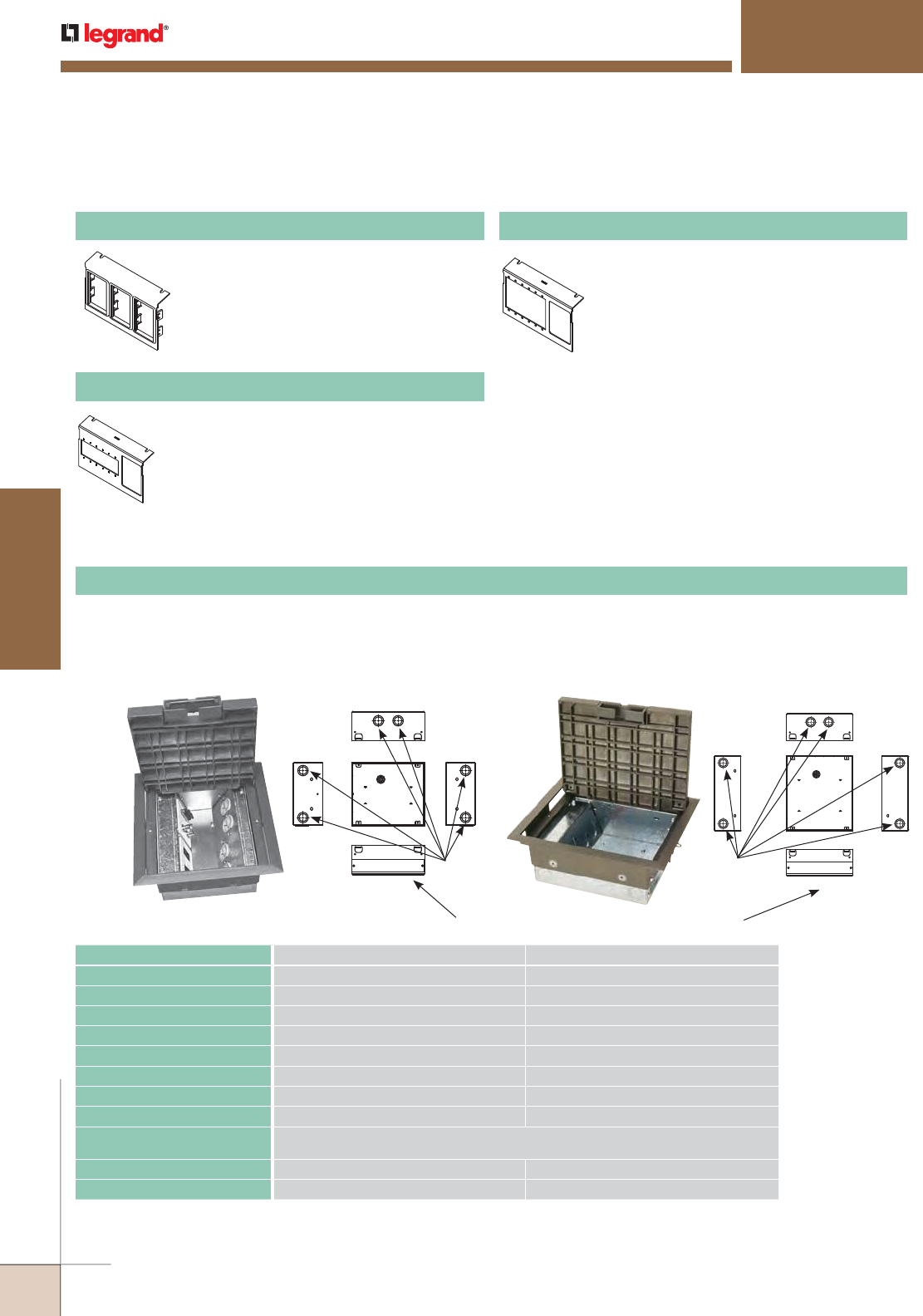 legrand®