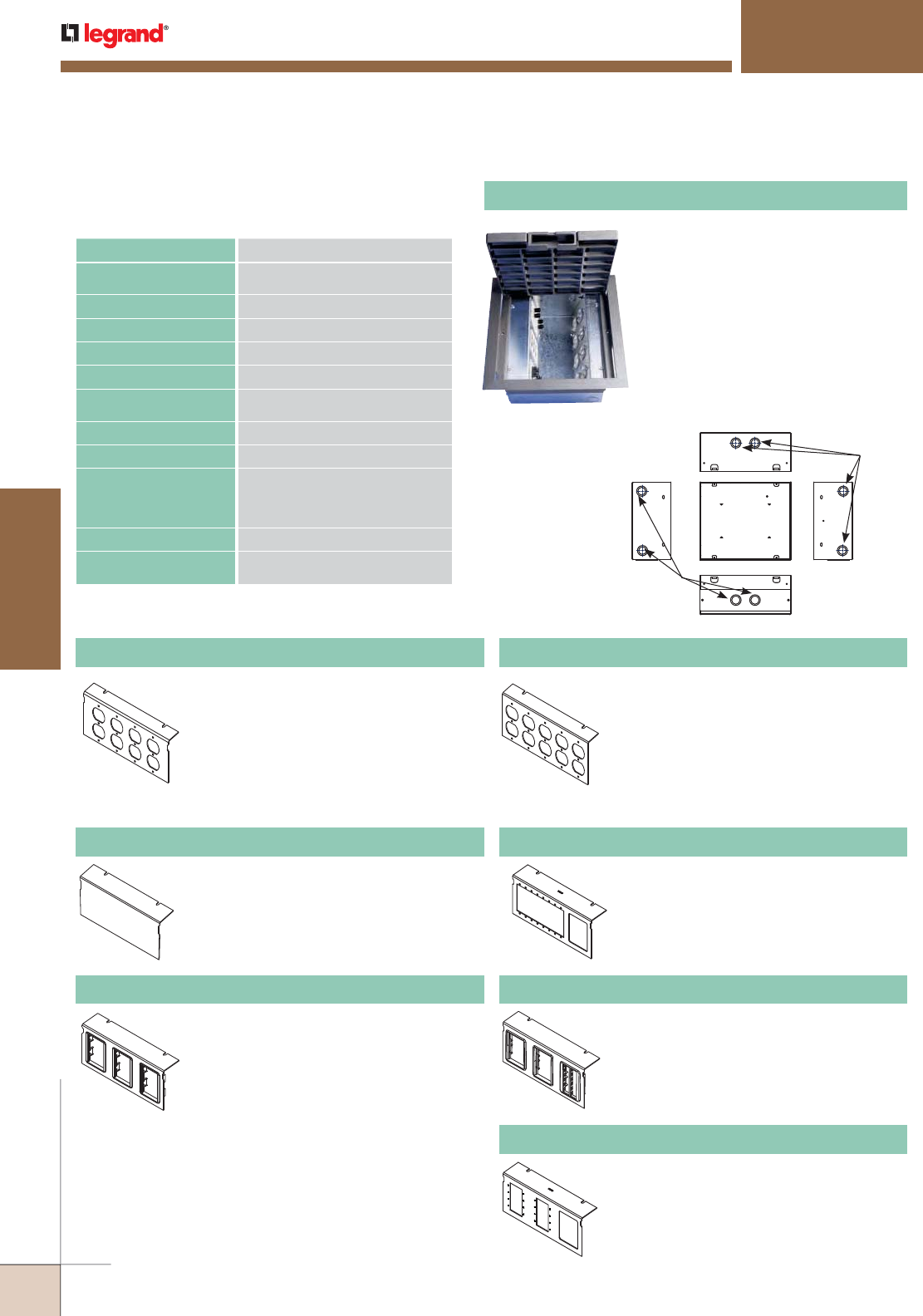 legrand®