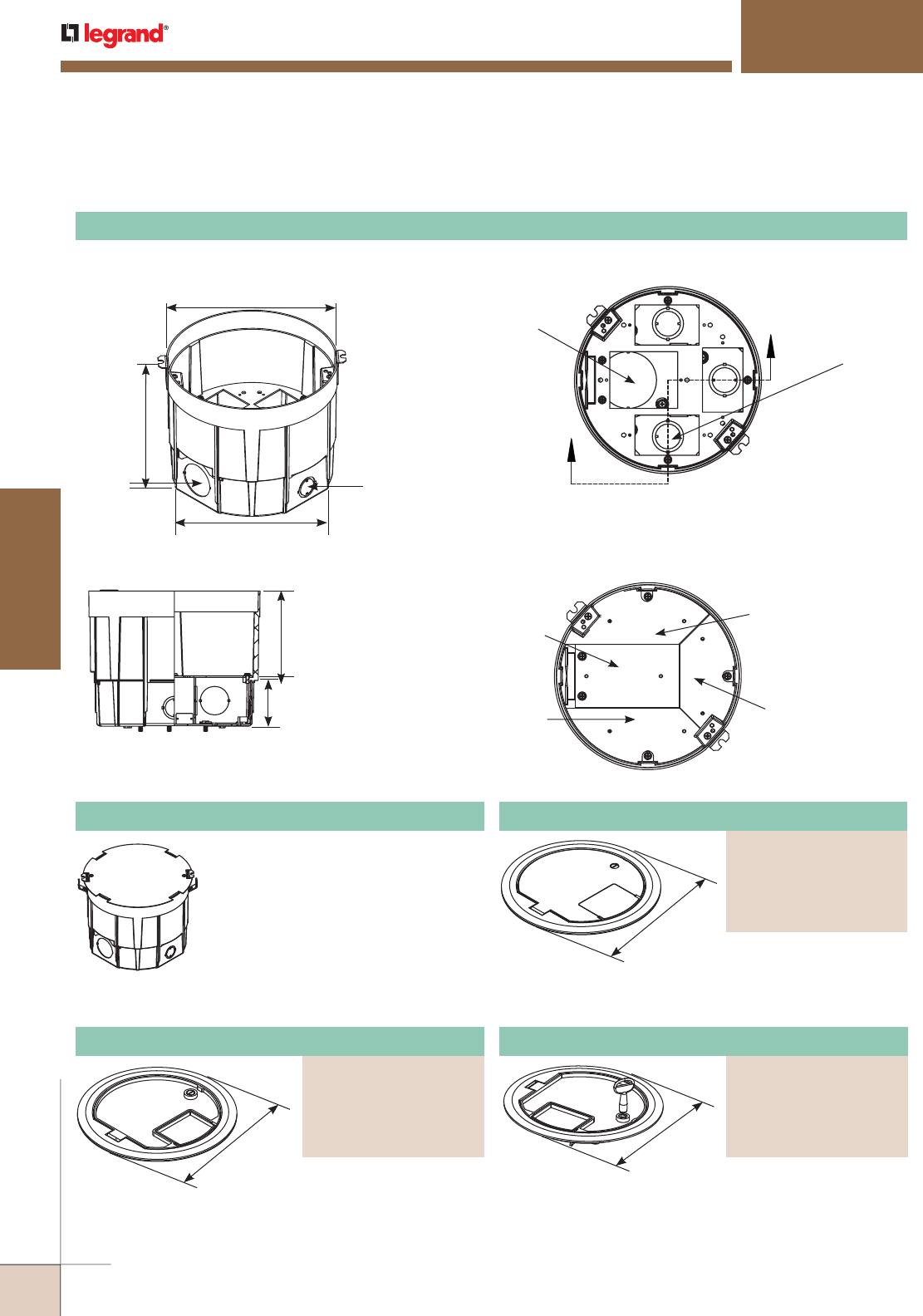 legrand®