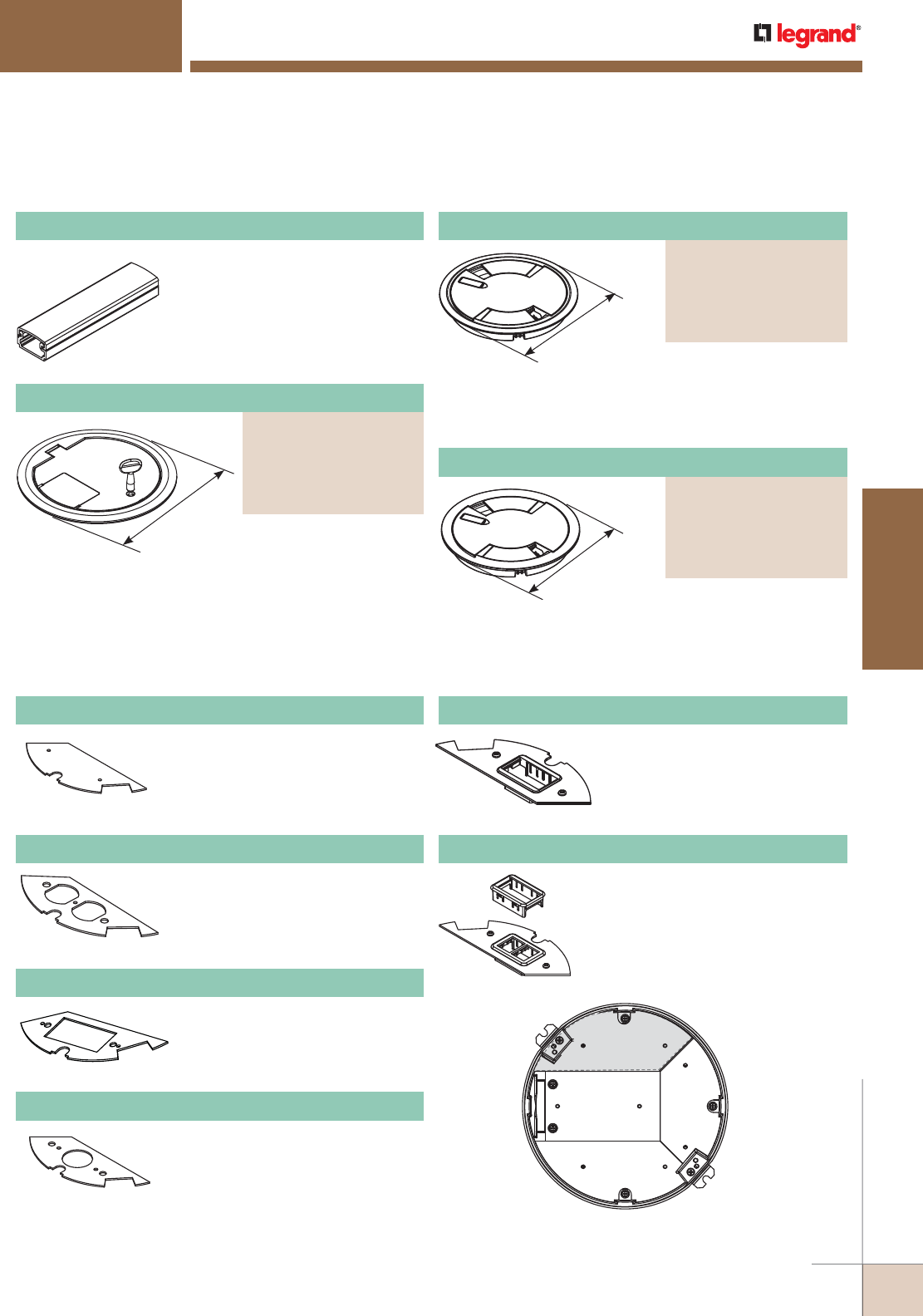 legrand®