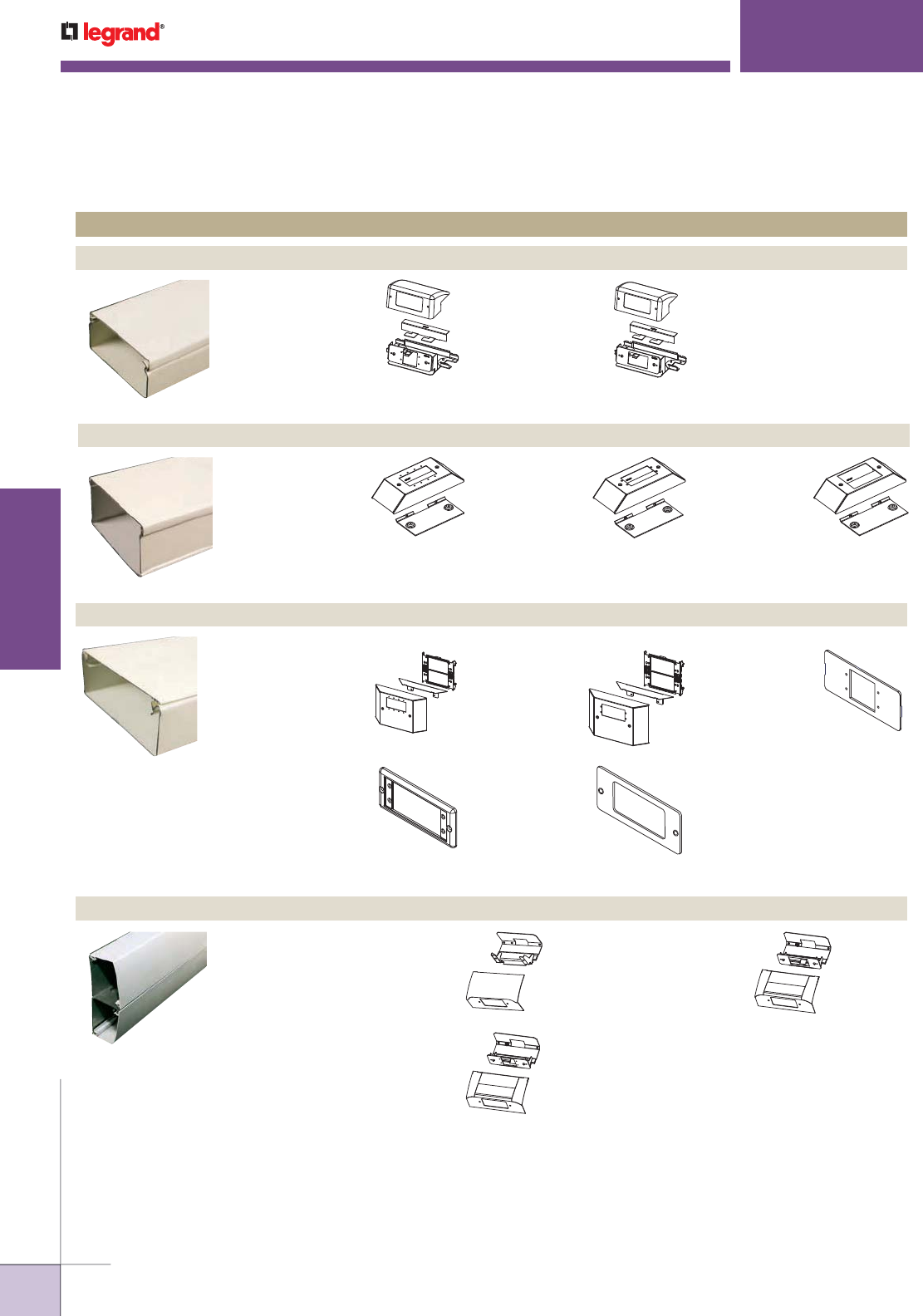 legrand®