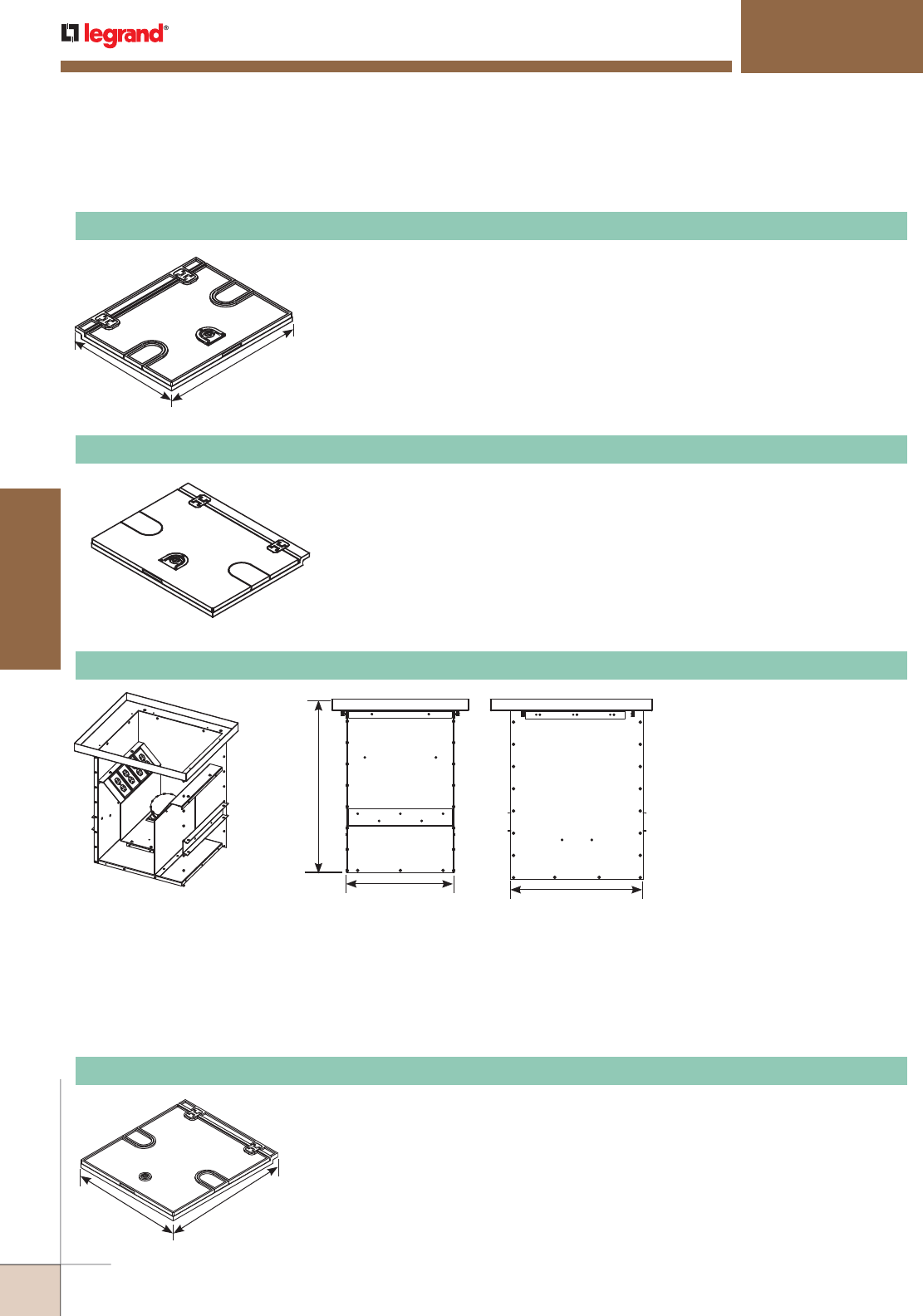 legrand®