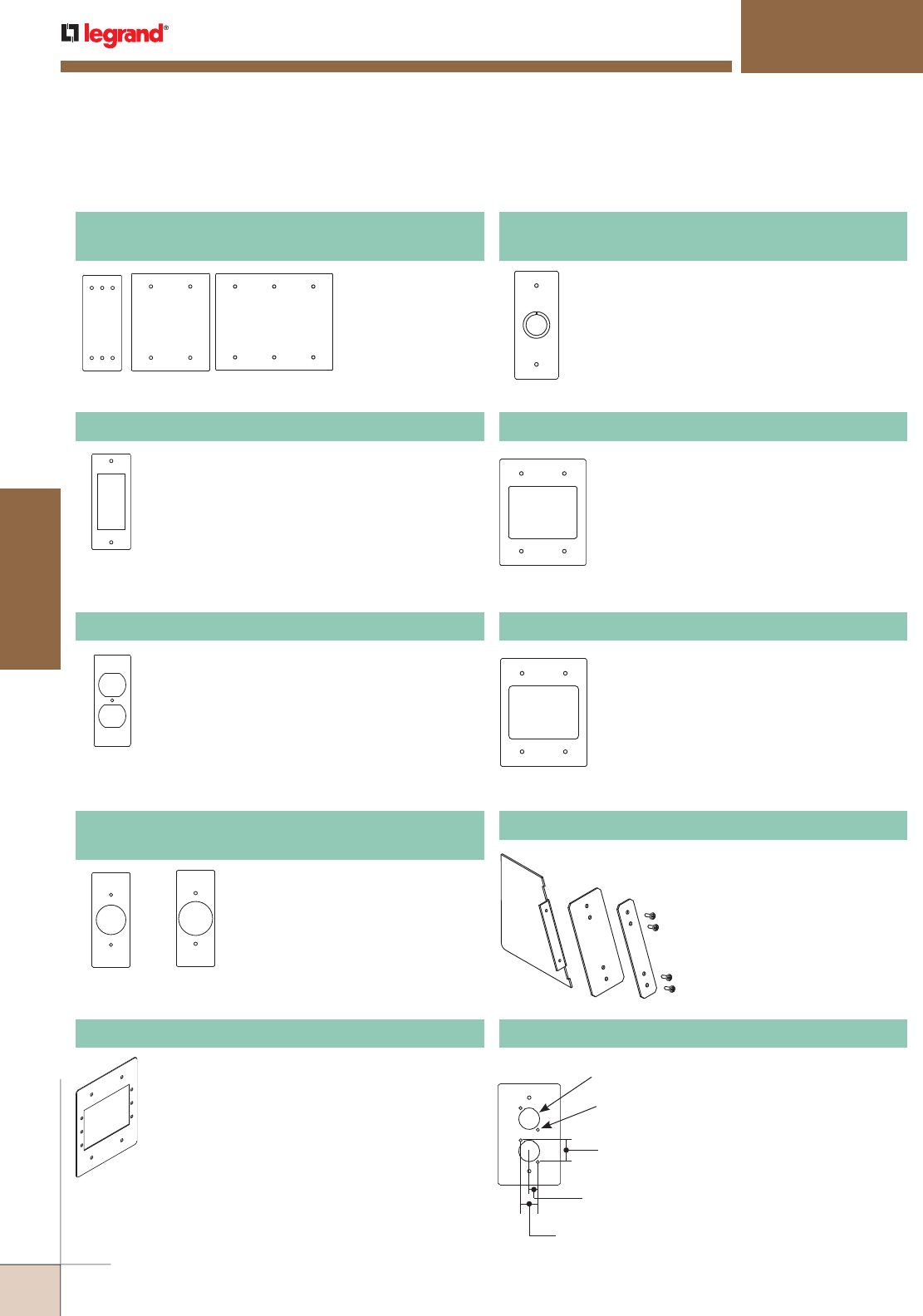 legrand®