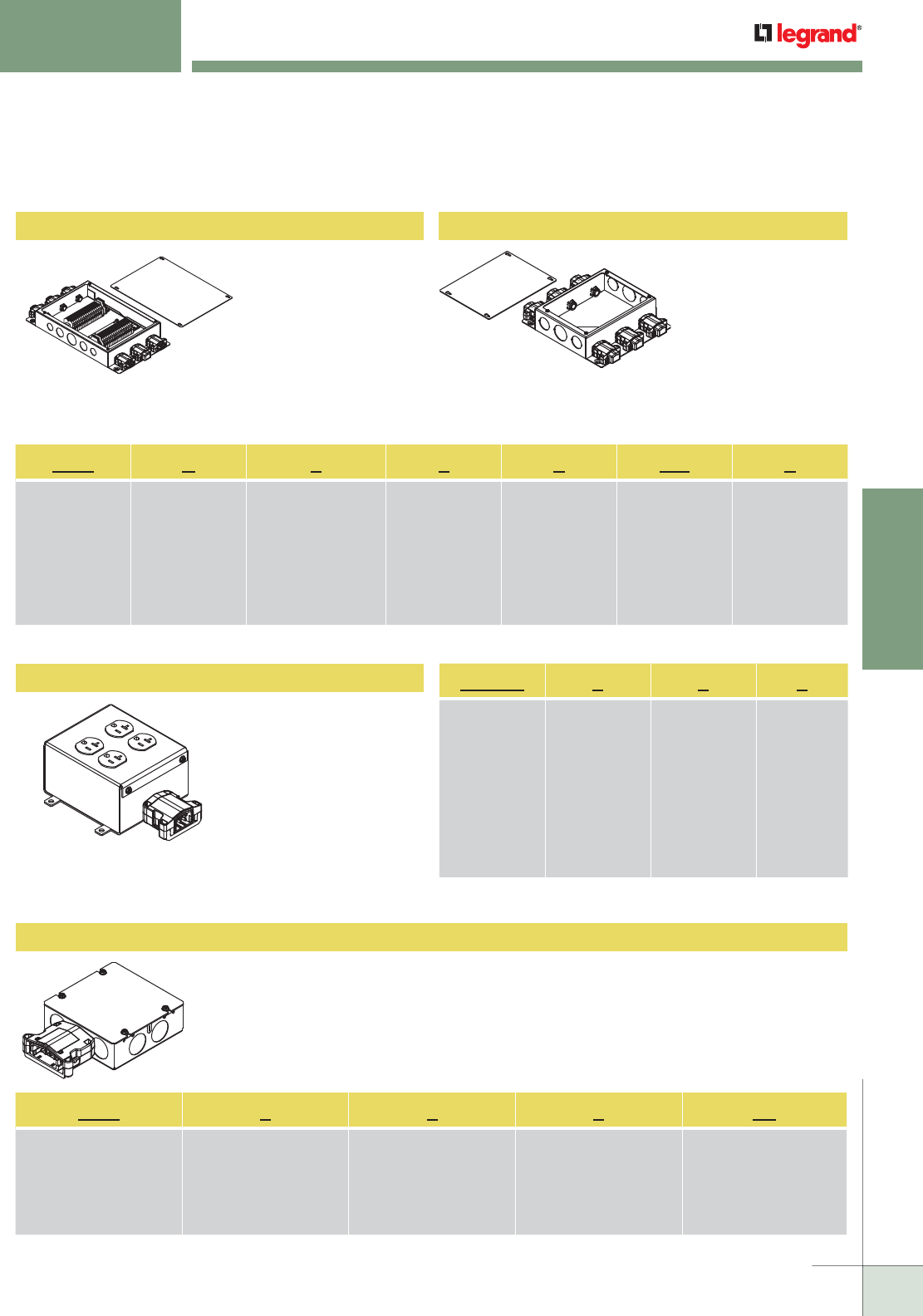 legrand®