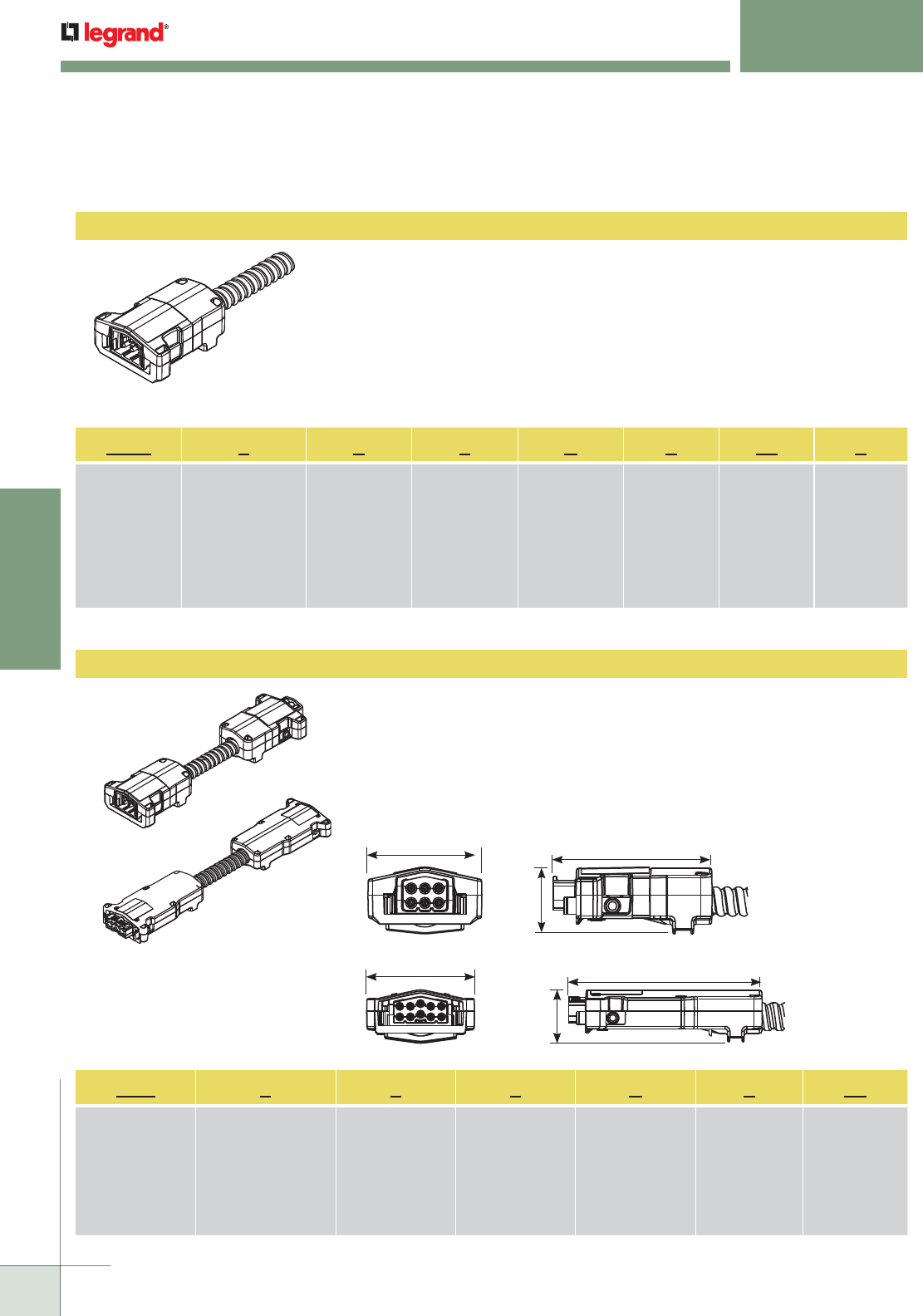 legrand®