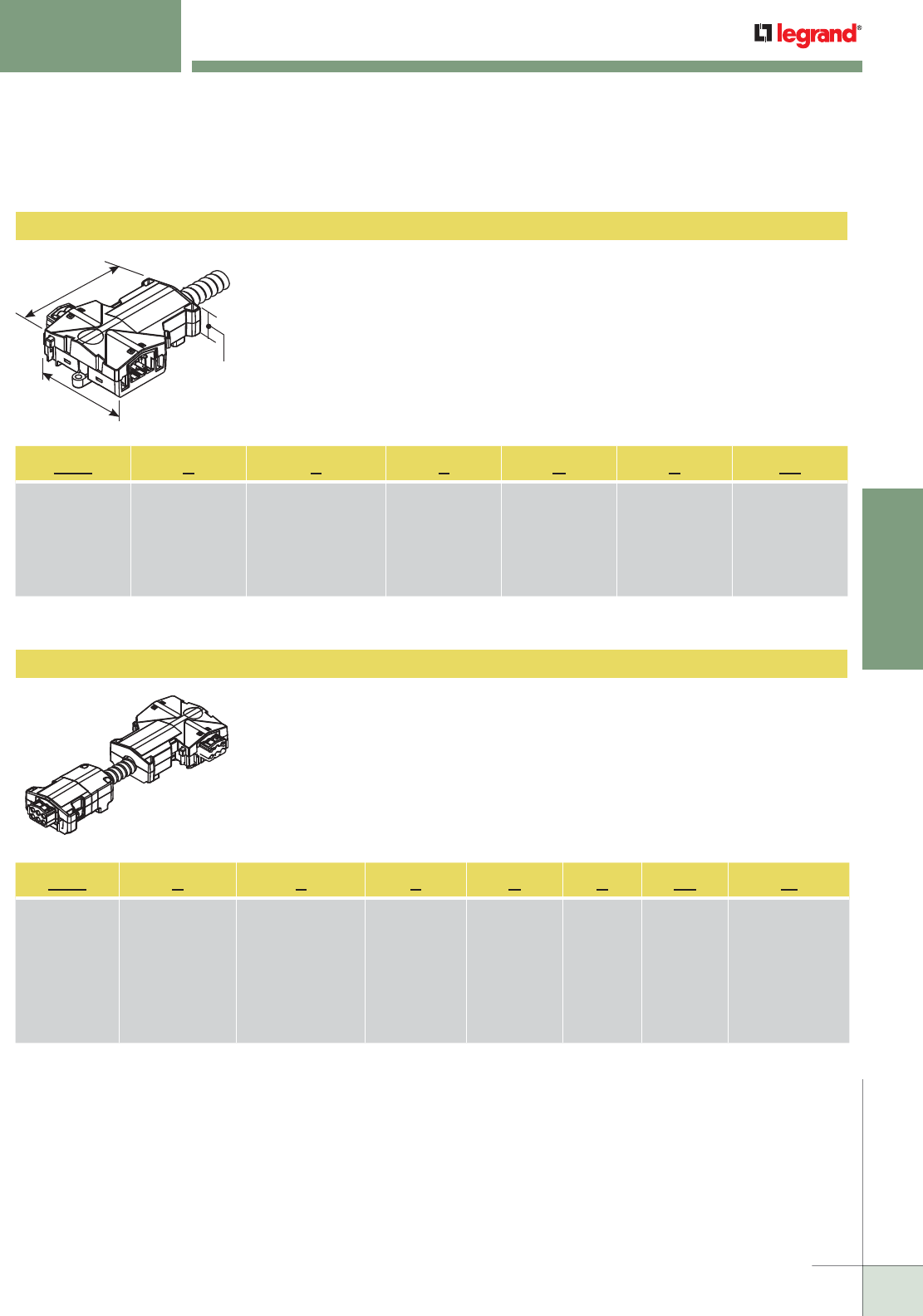 legrand®