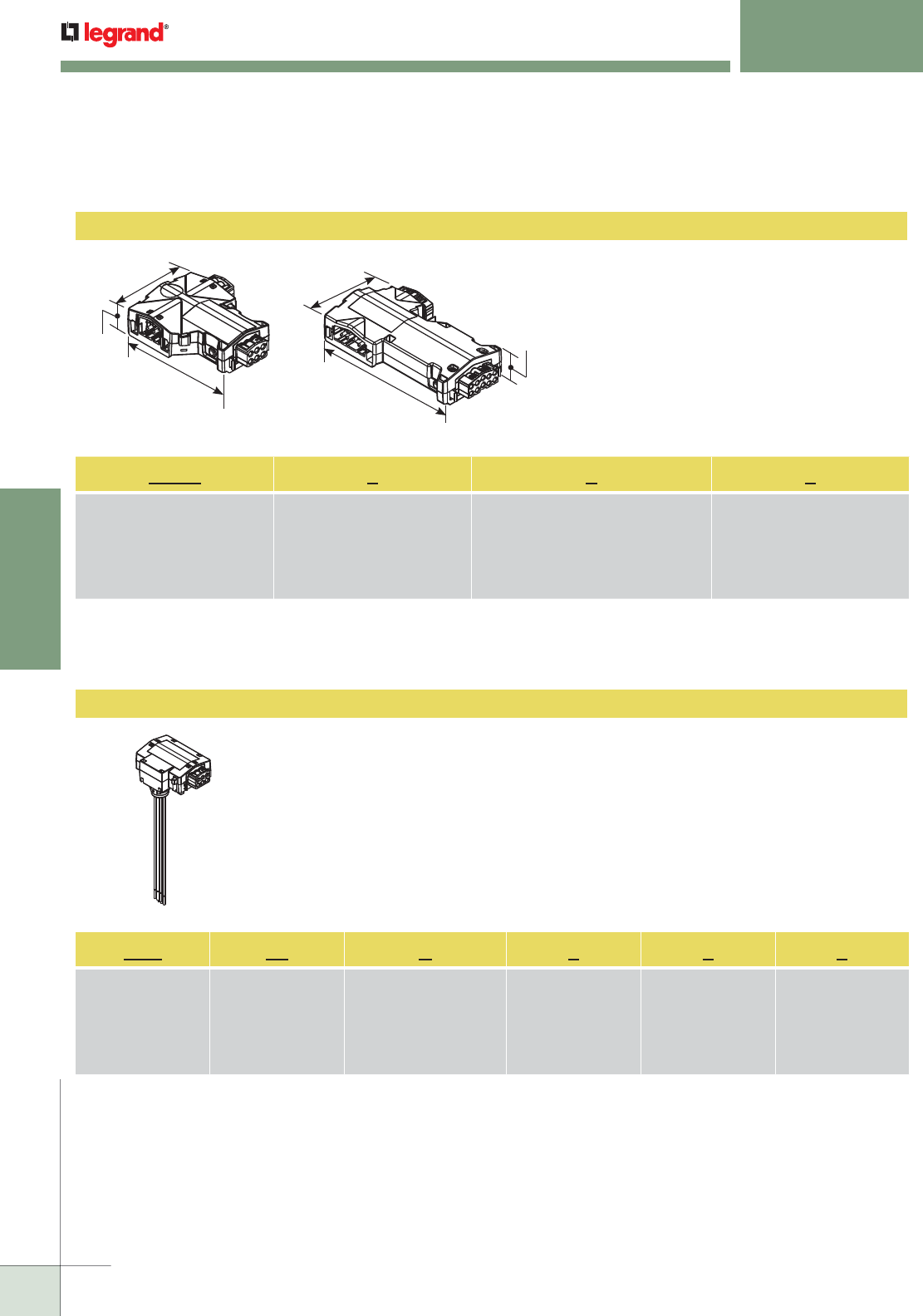 legrand®