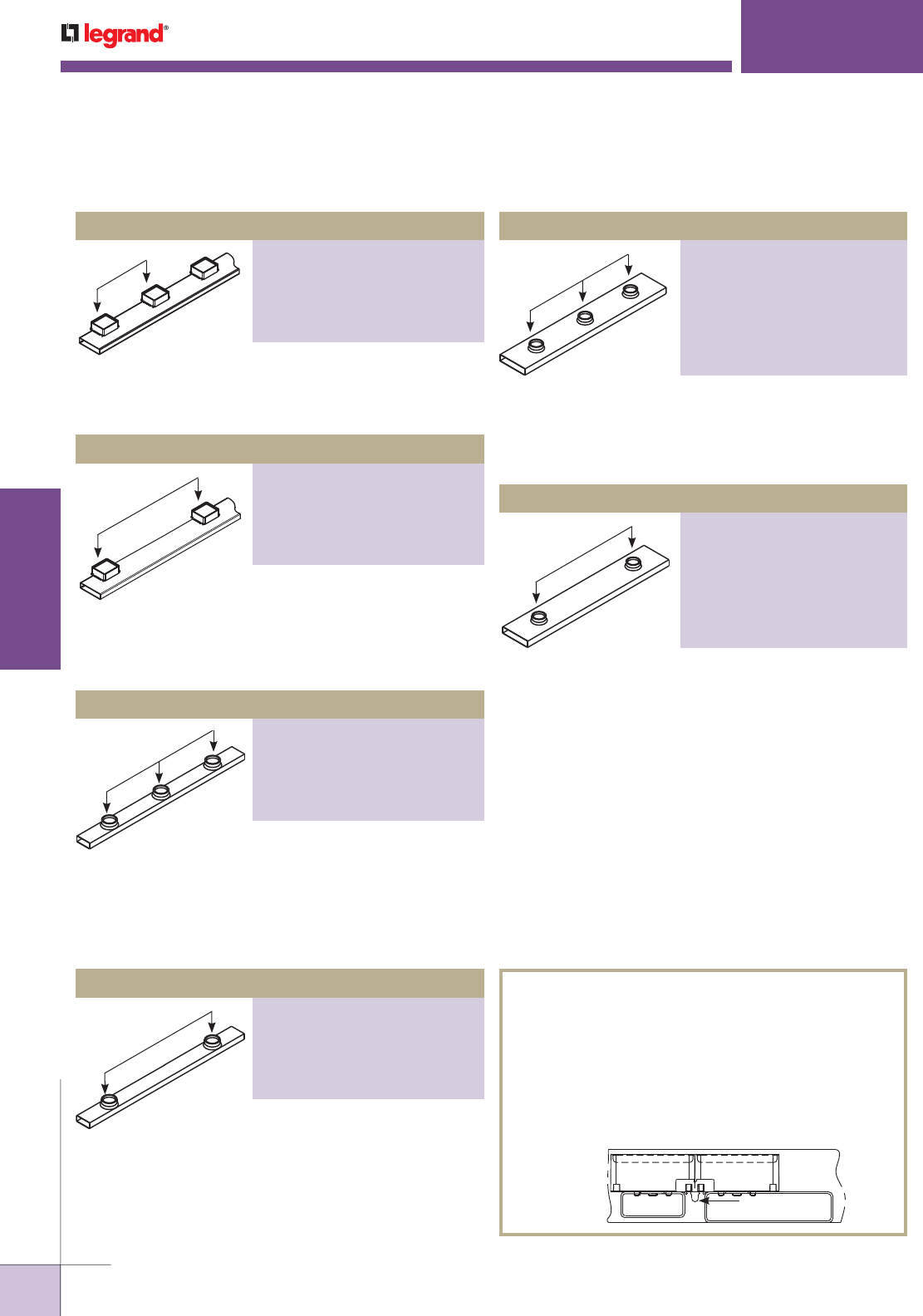 legrand®