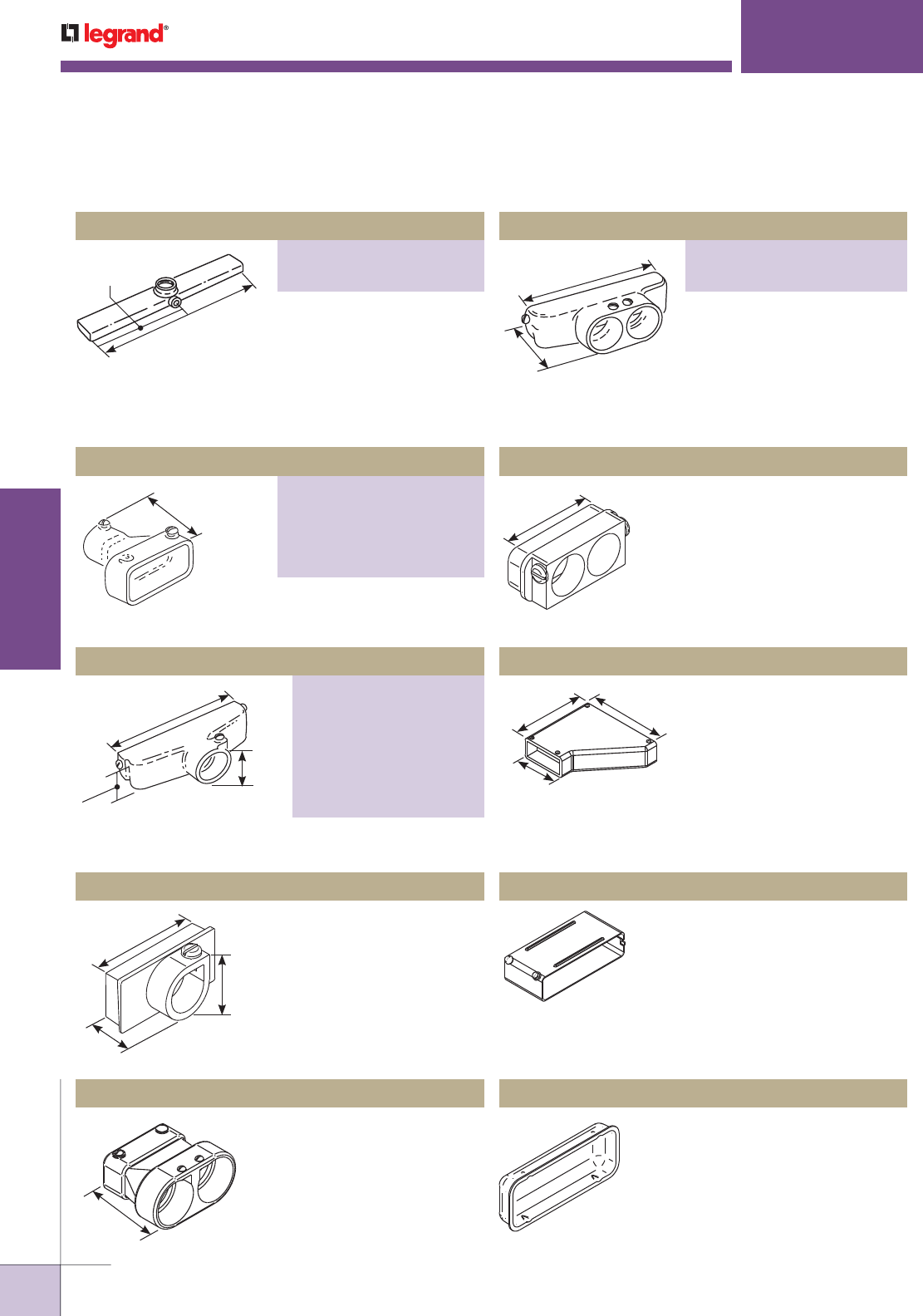 legrand®