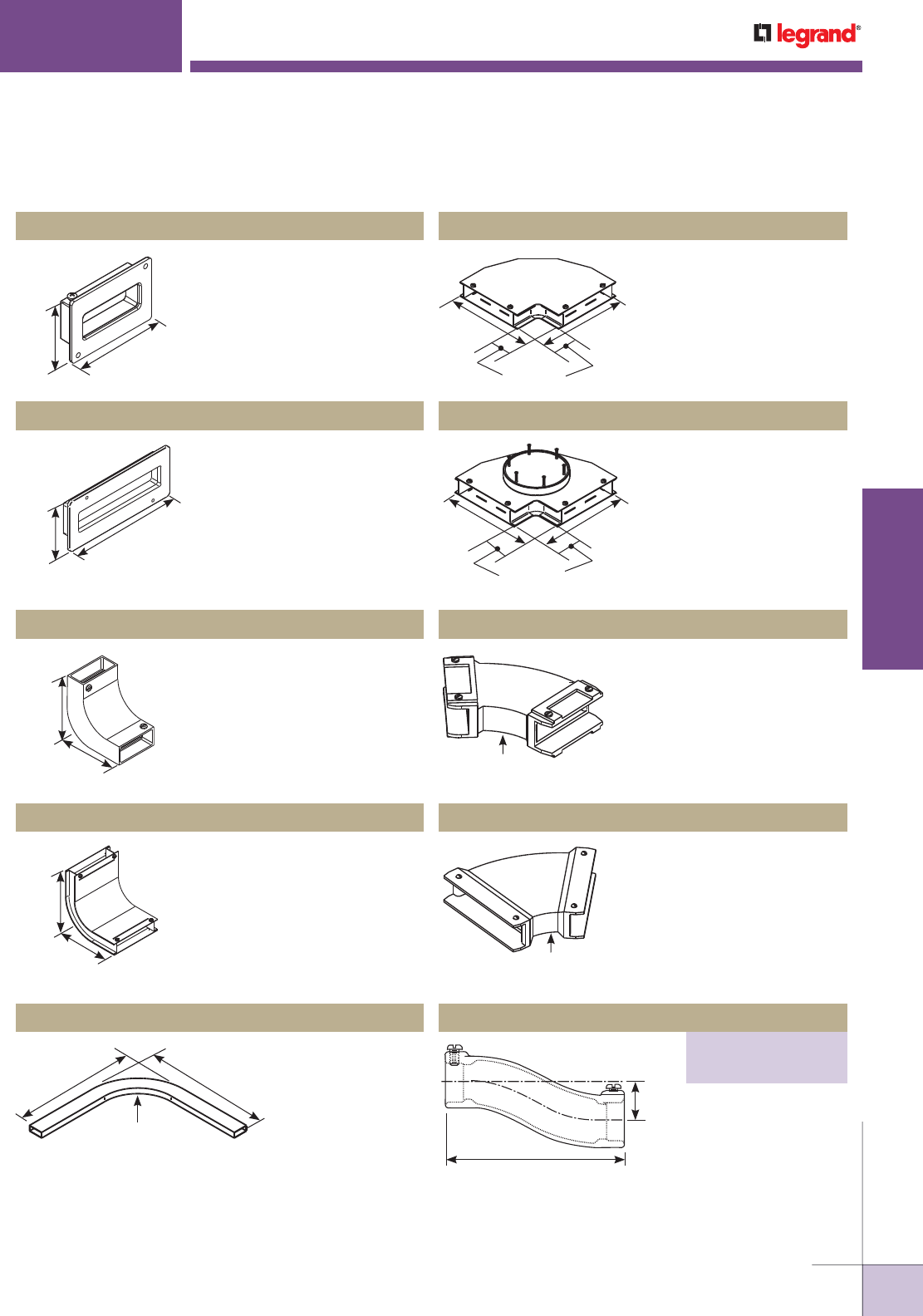 legrand®