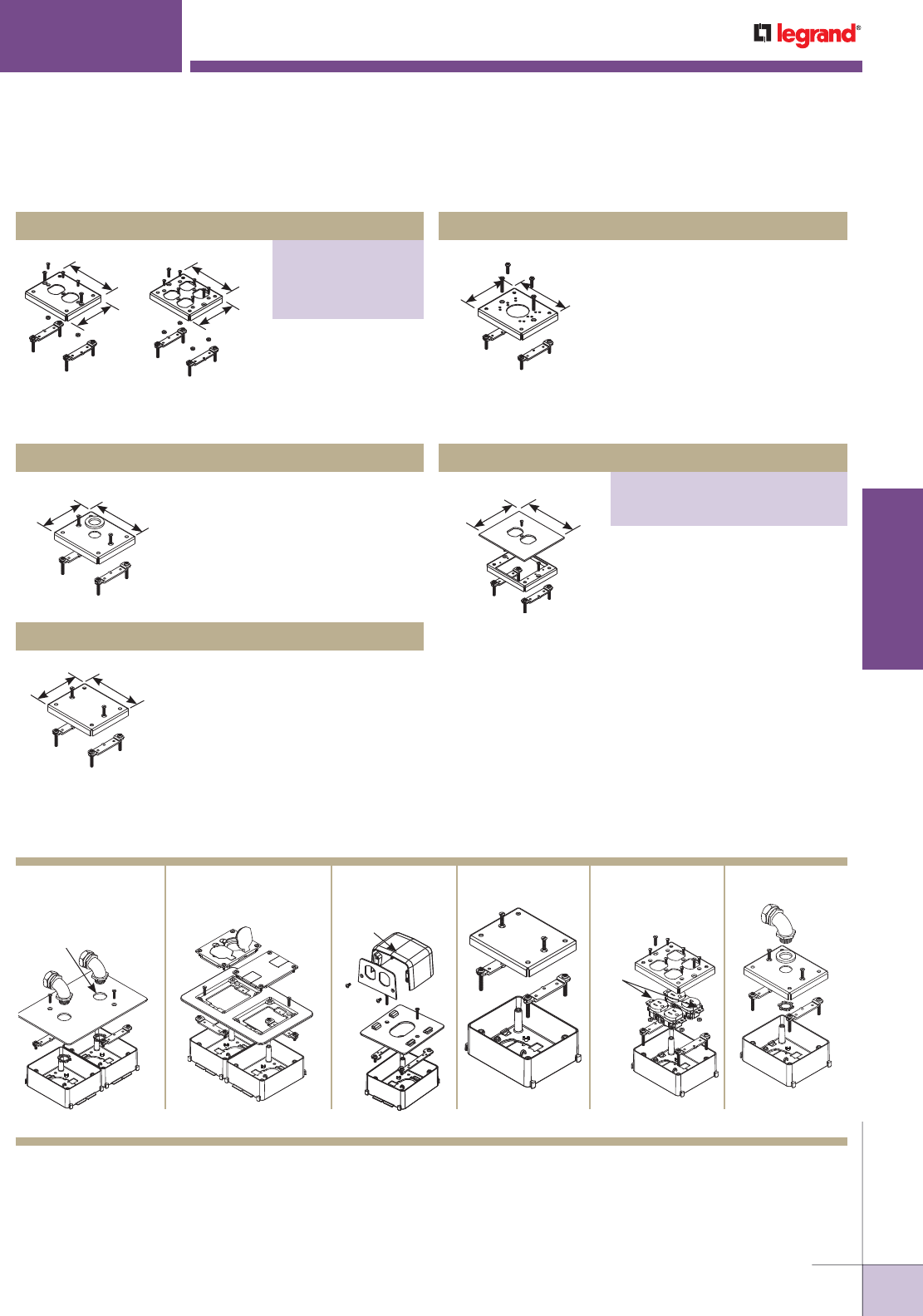 legrand®