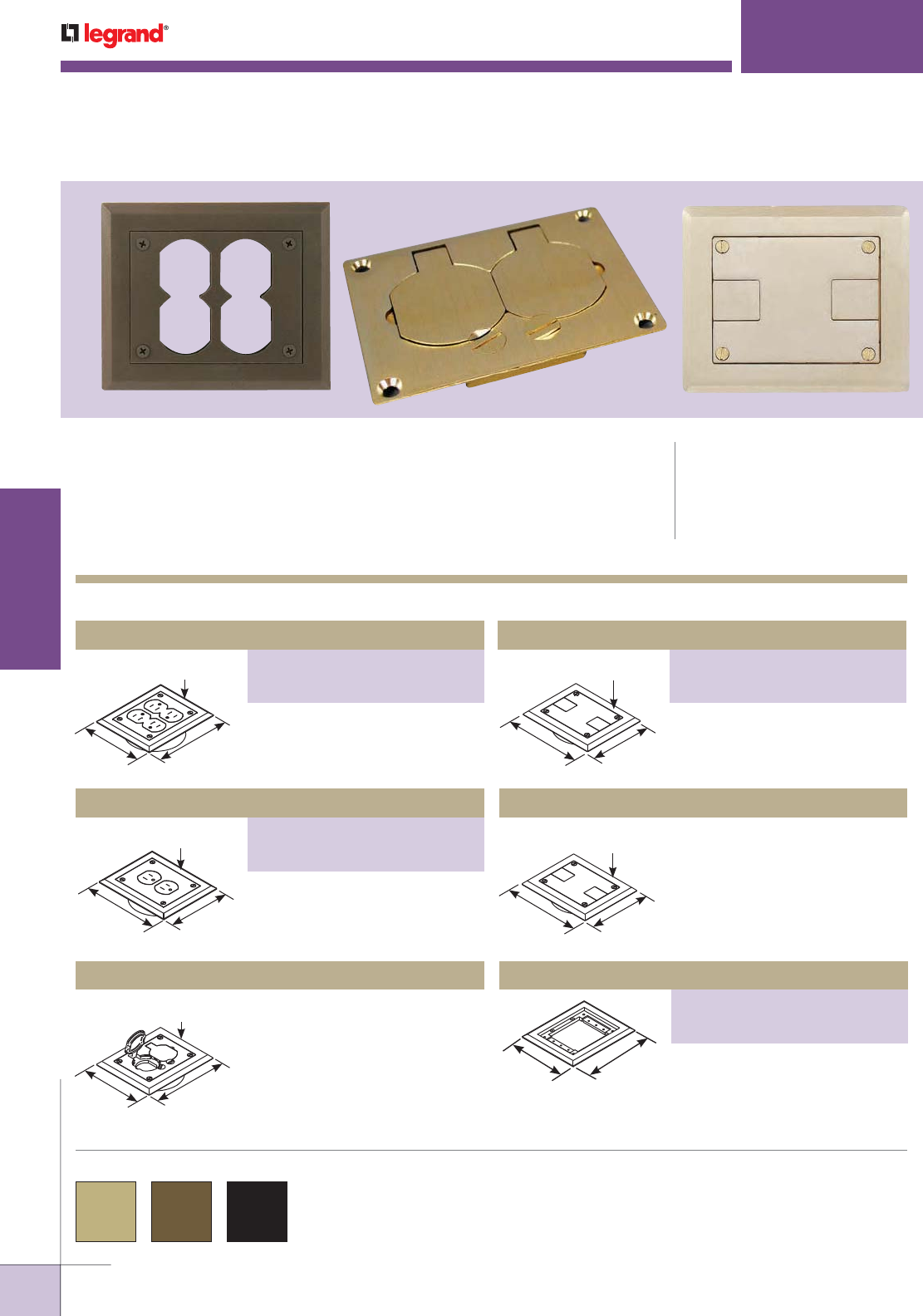 legrand®