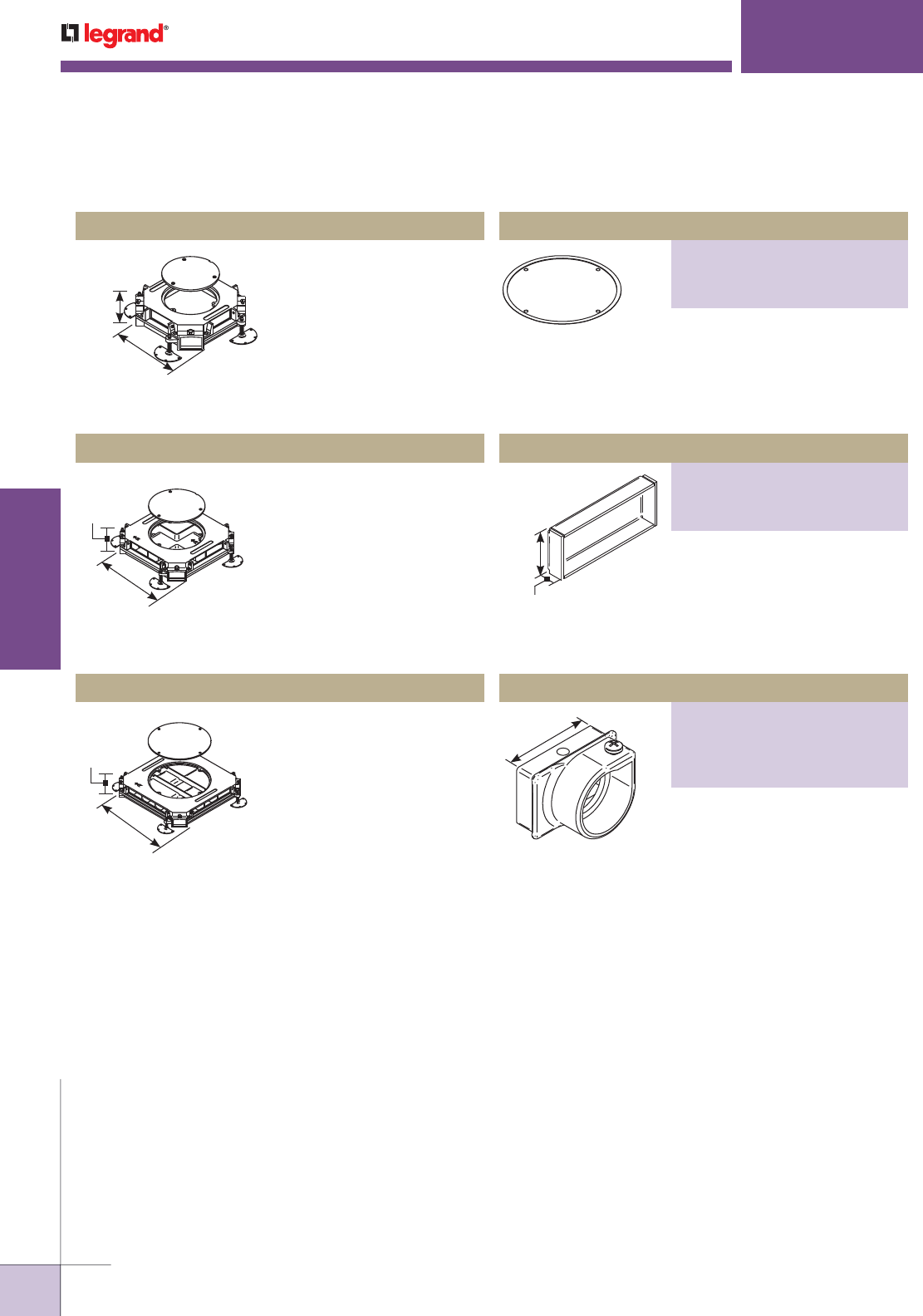 legrand®