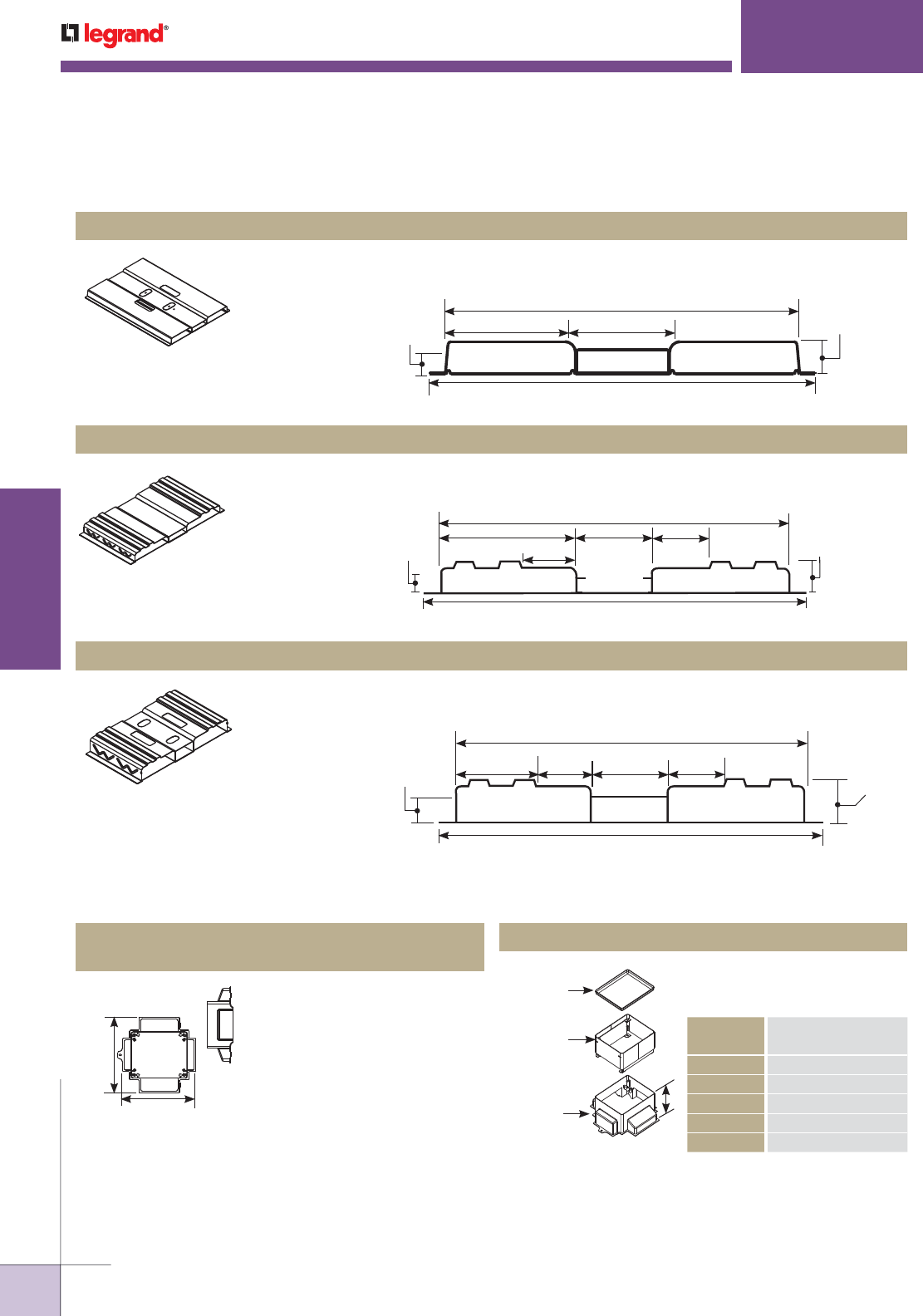 legrand®