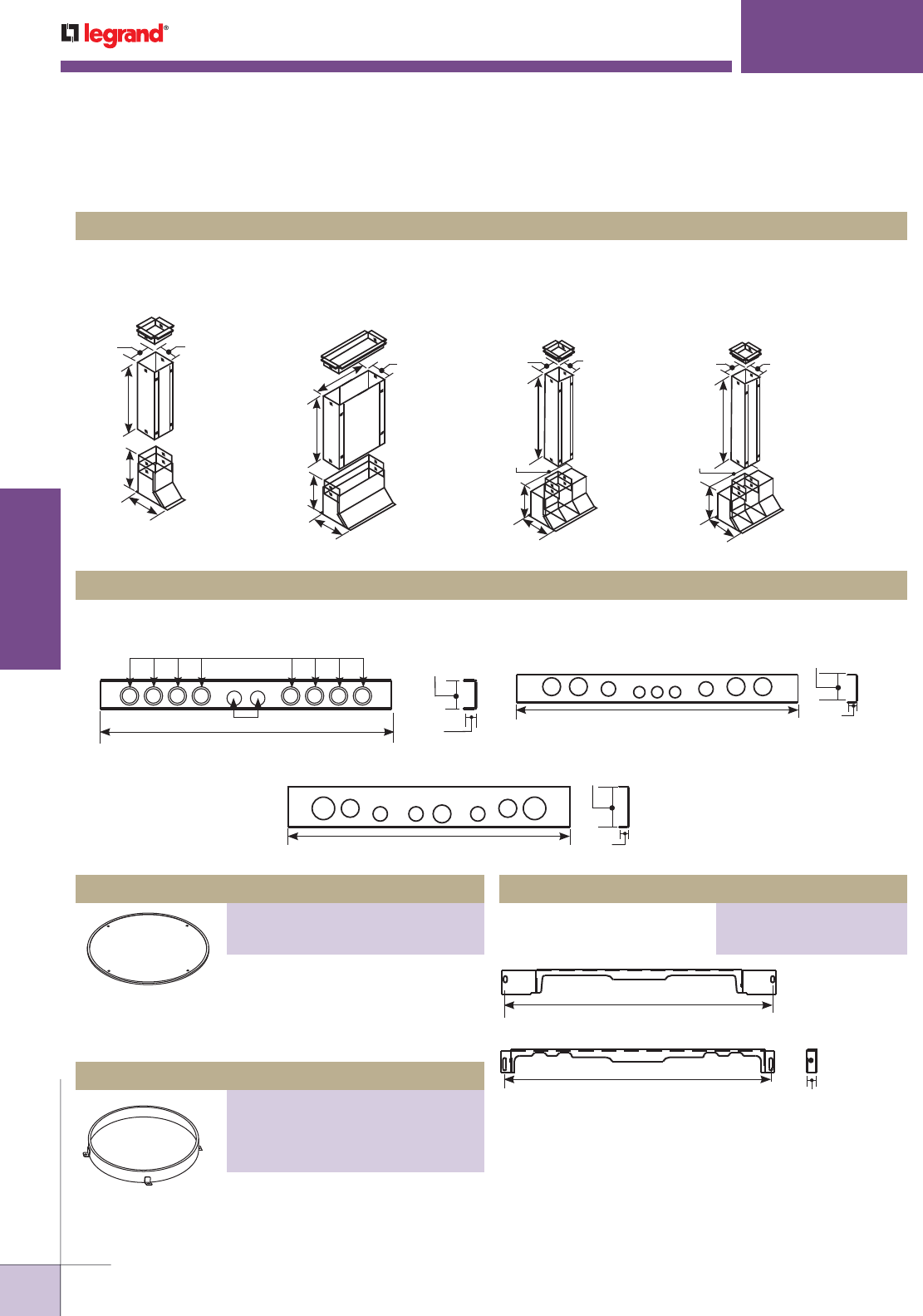 legrand®