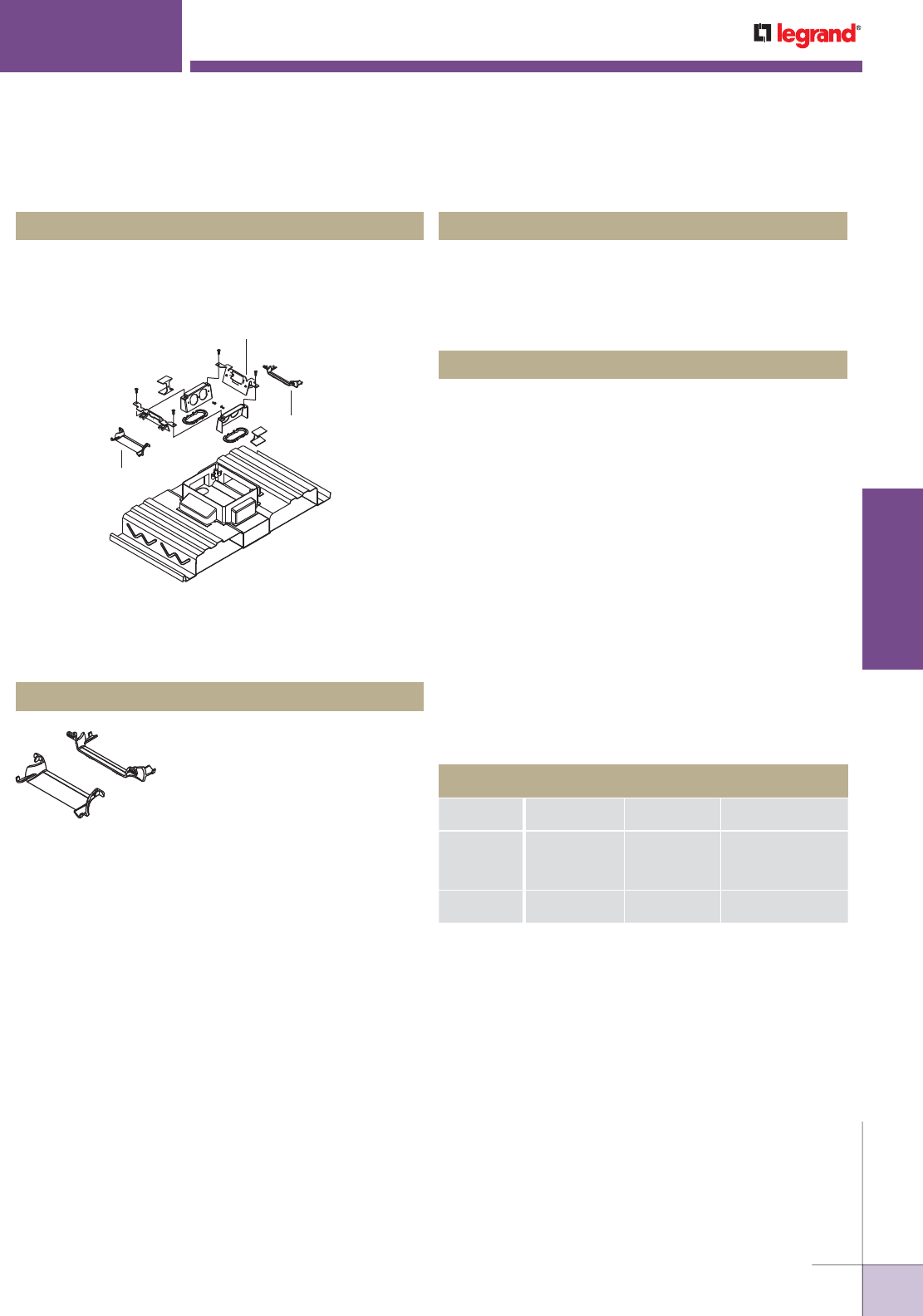 legrand®