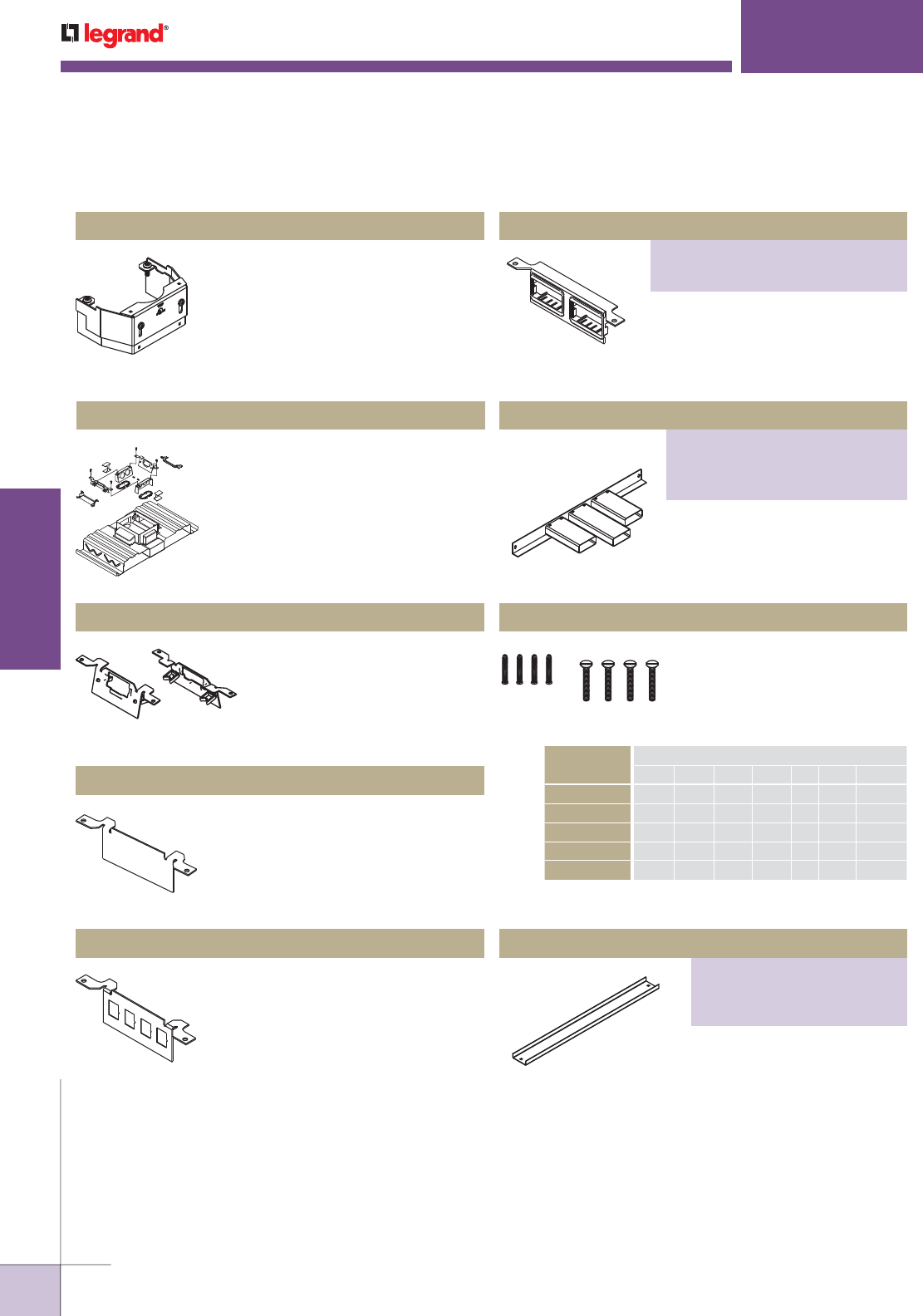 legrand®