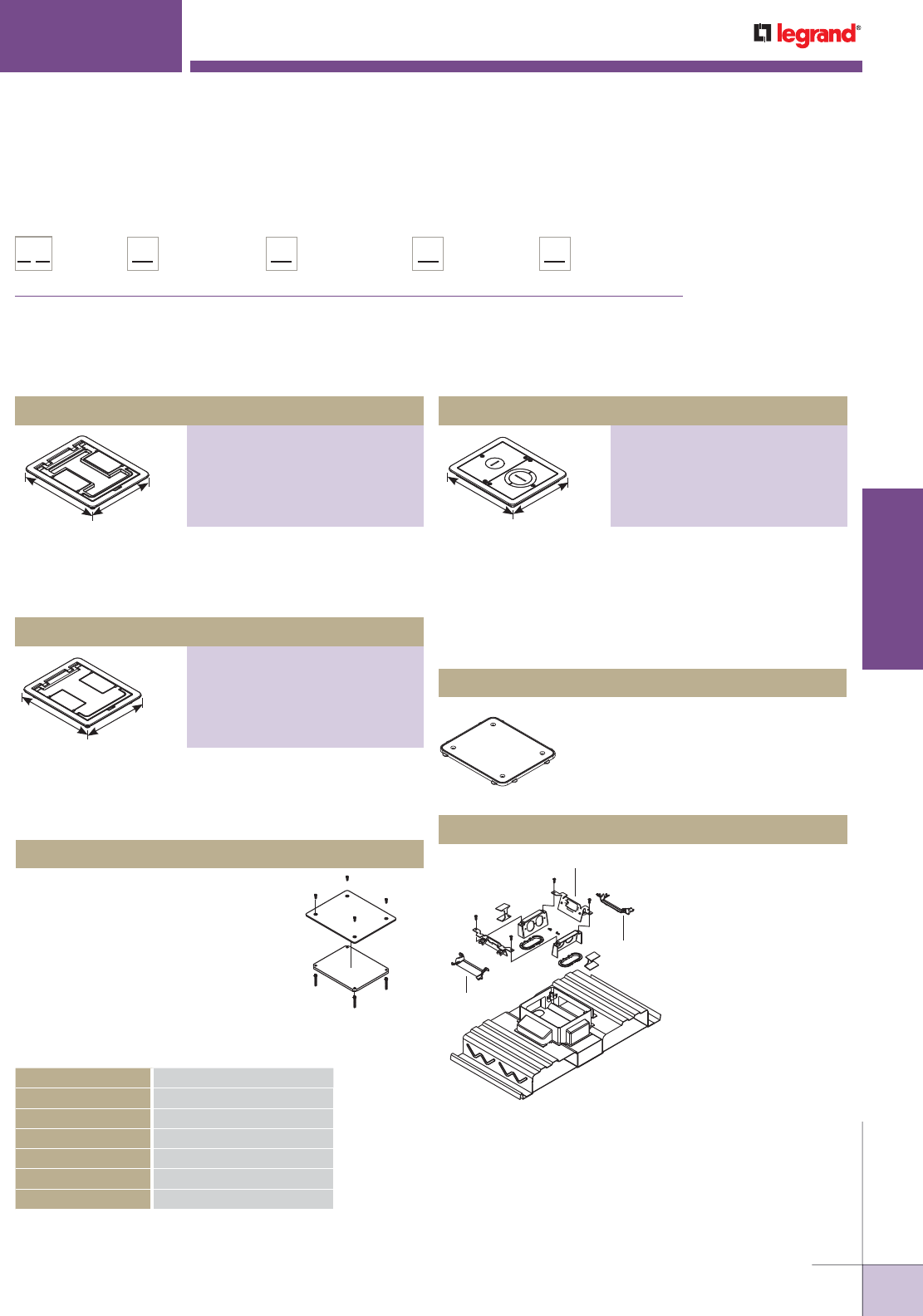 legrand®