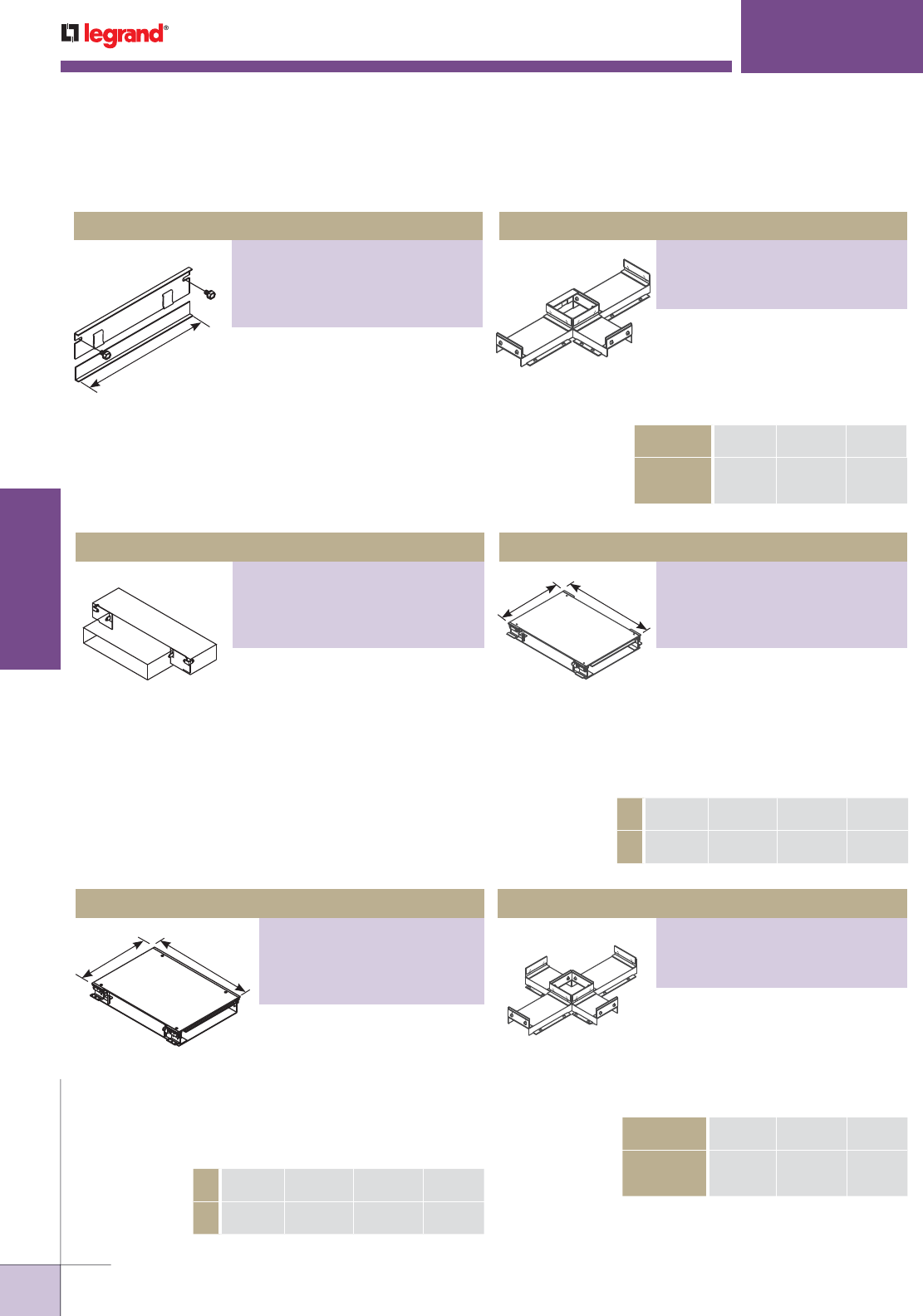 legrand®