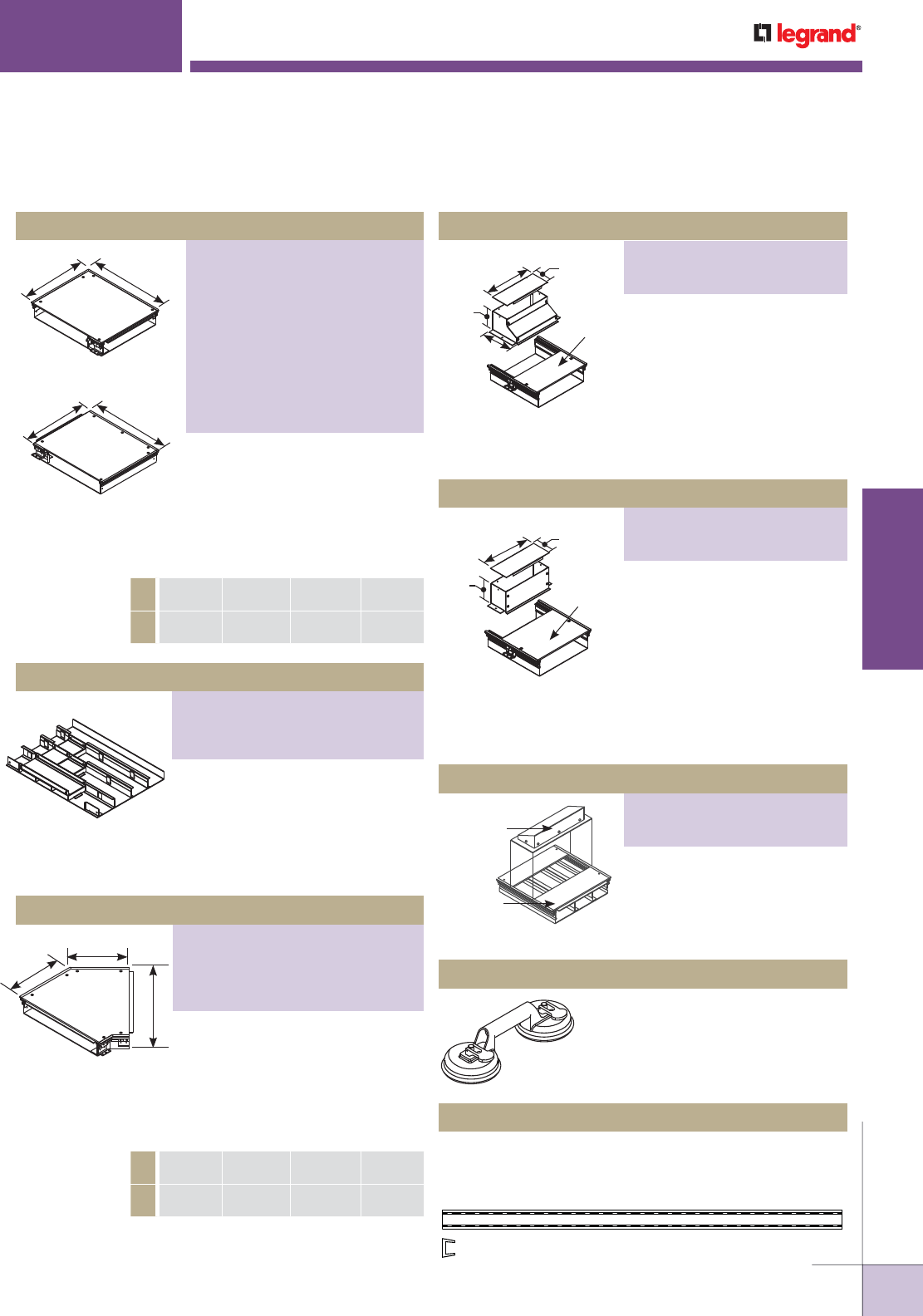 legrand®