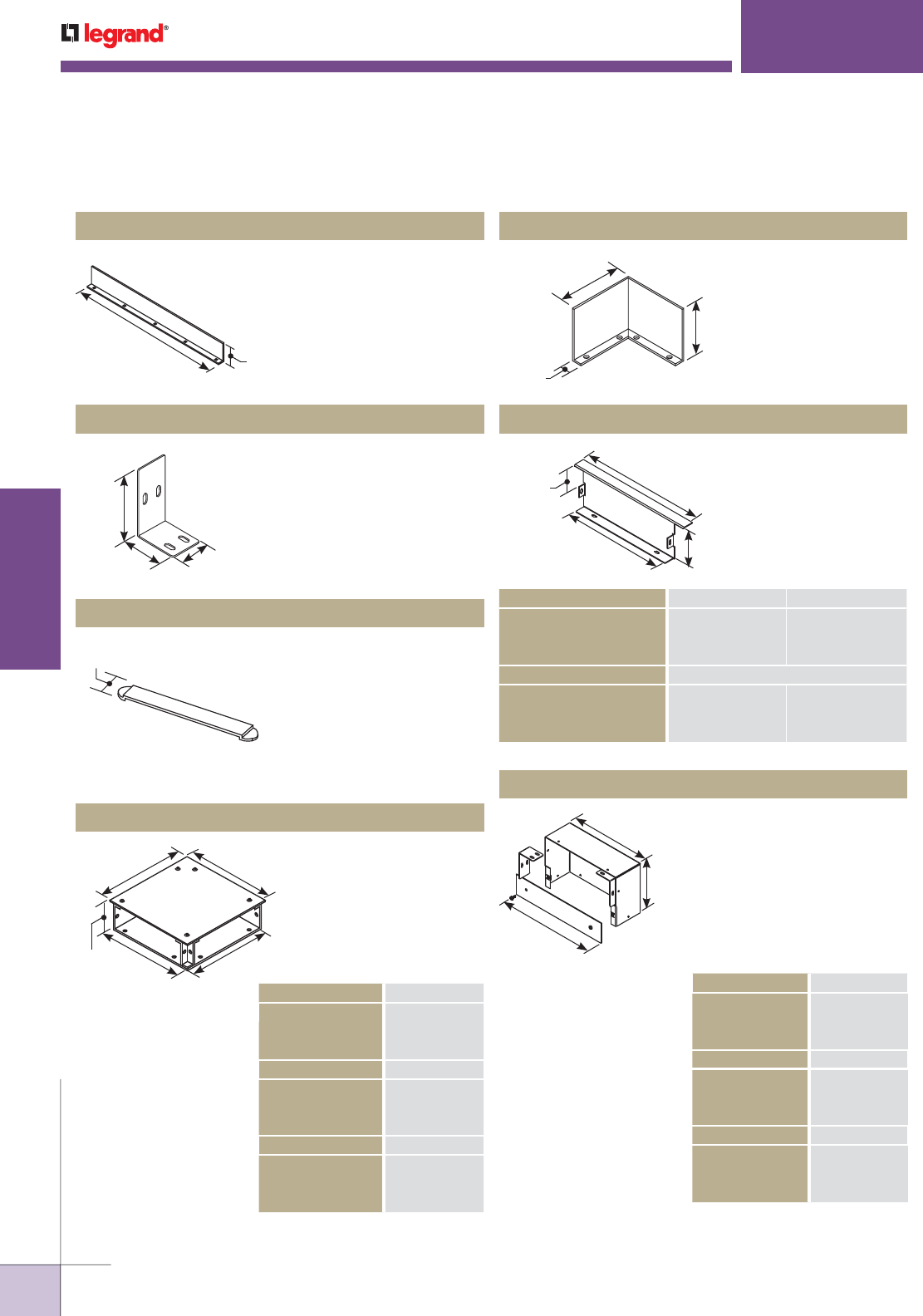 legrand®