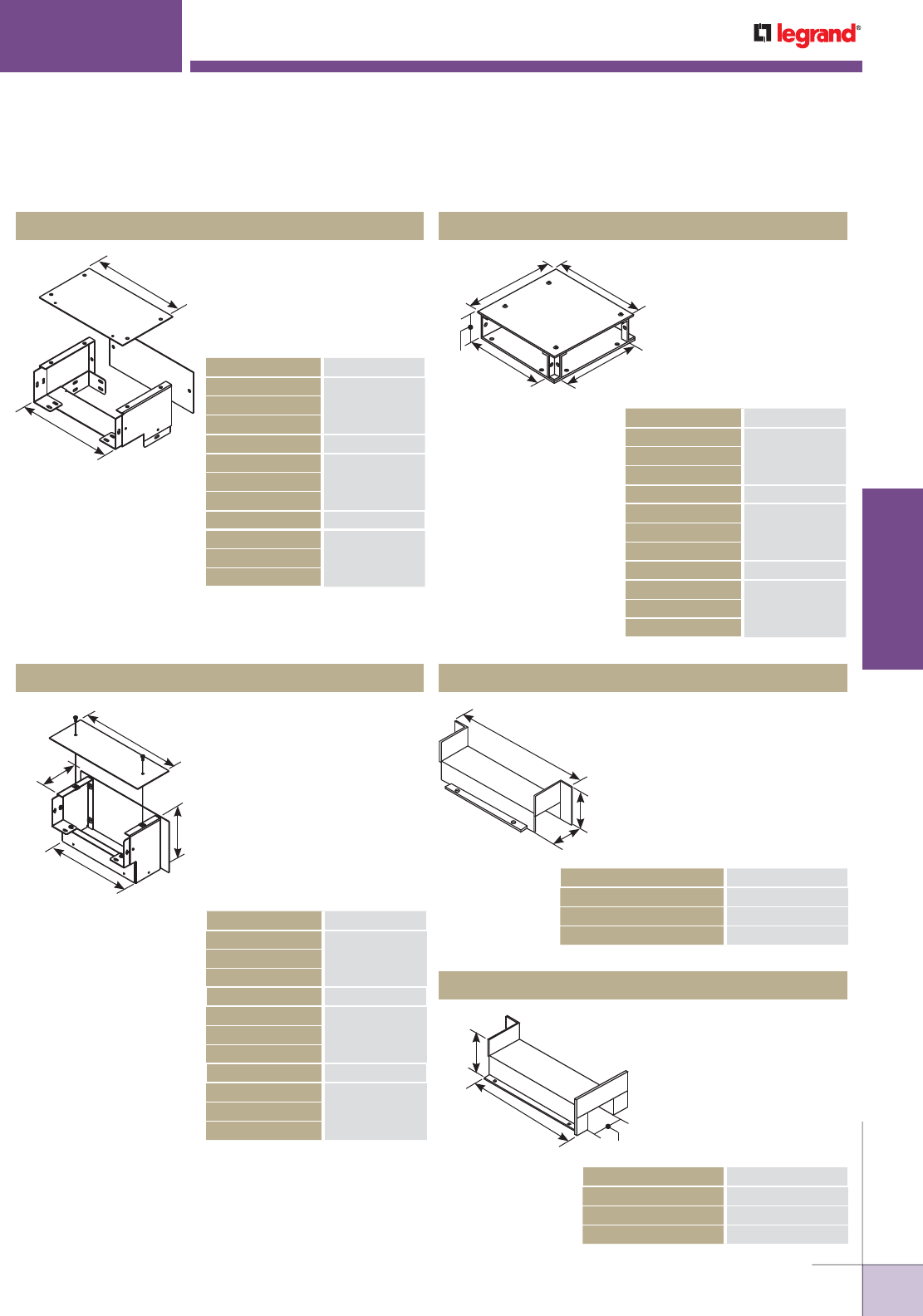 legrand®