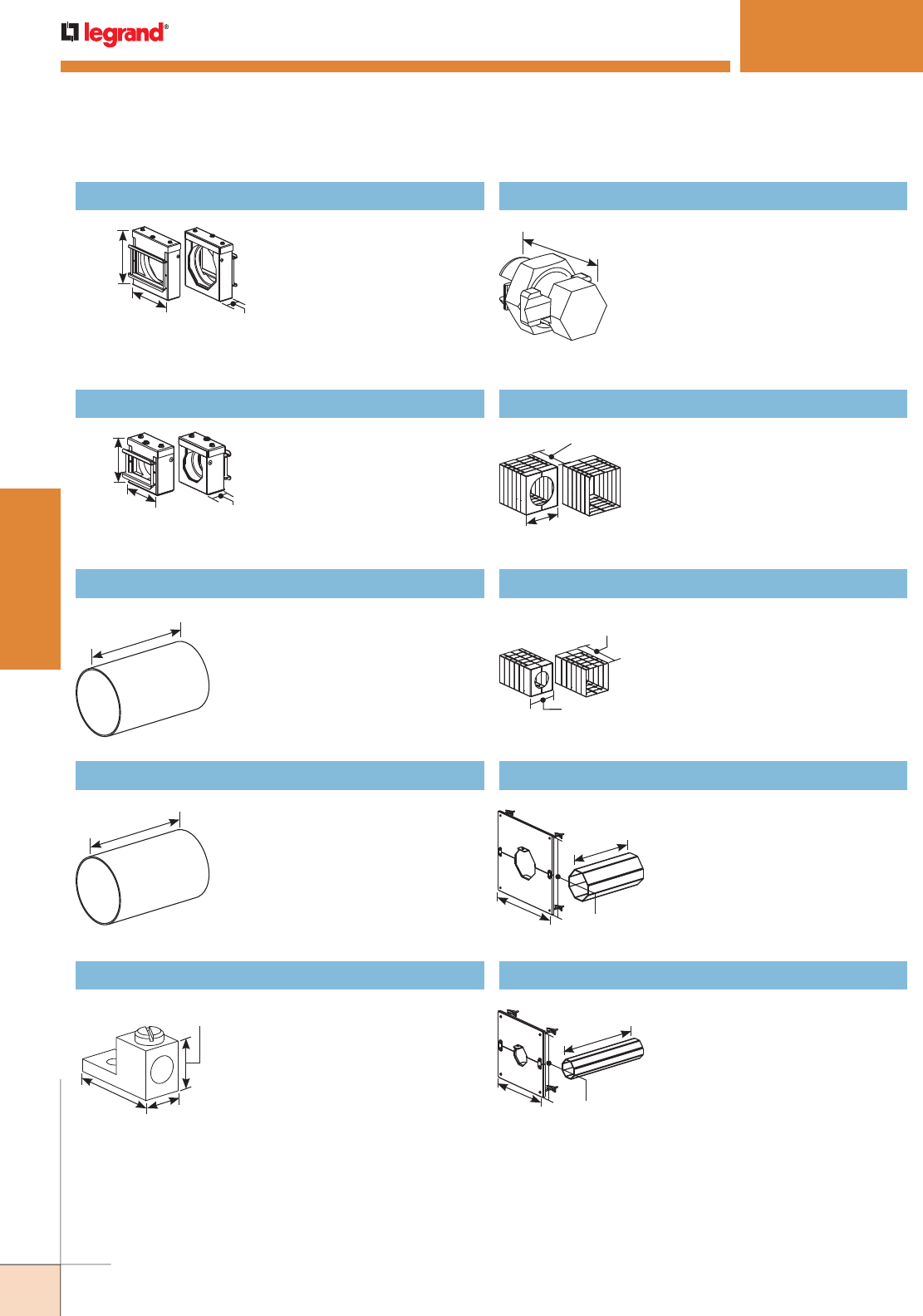 legrand®