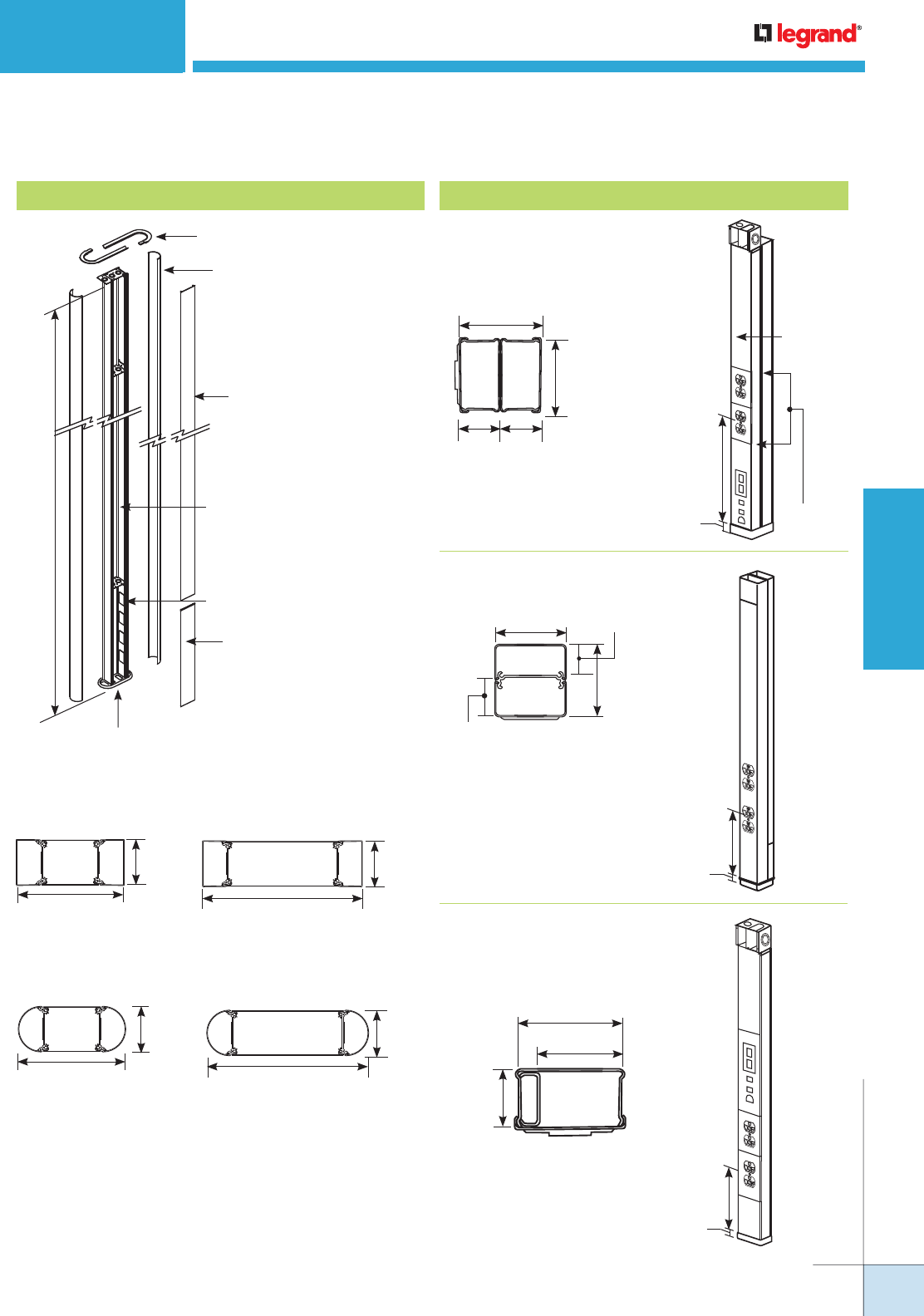 legrand®