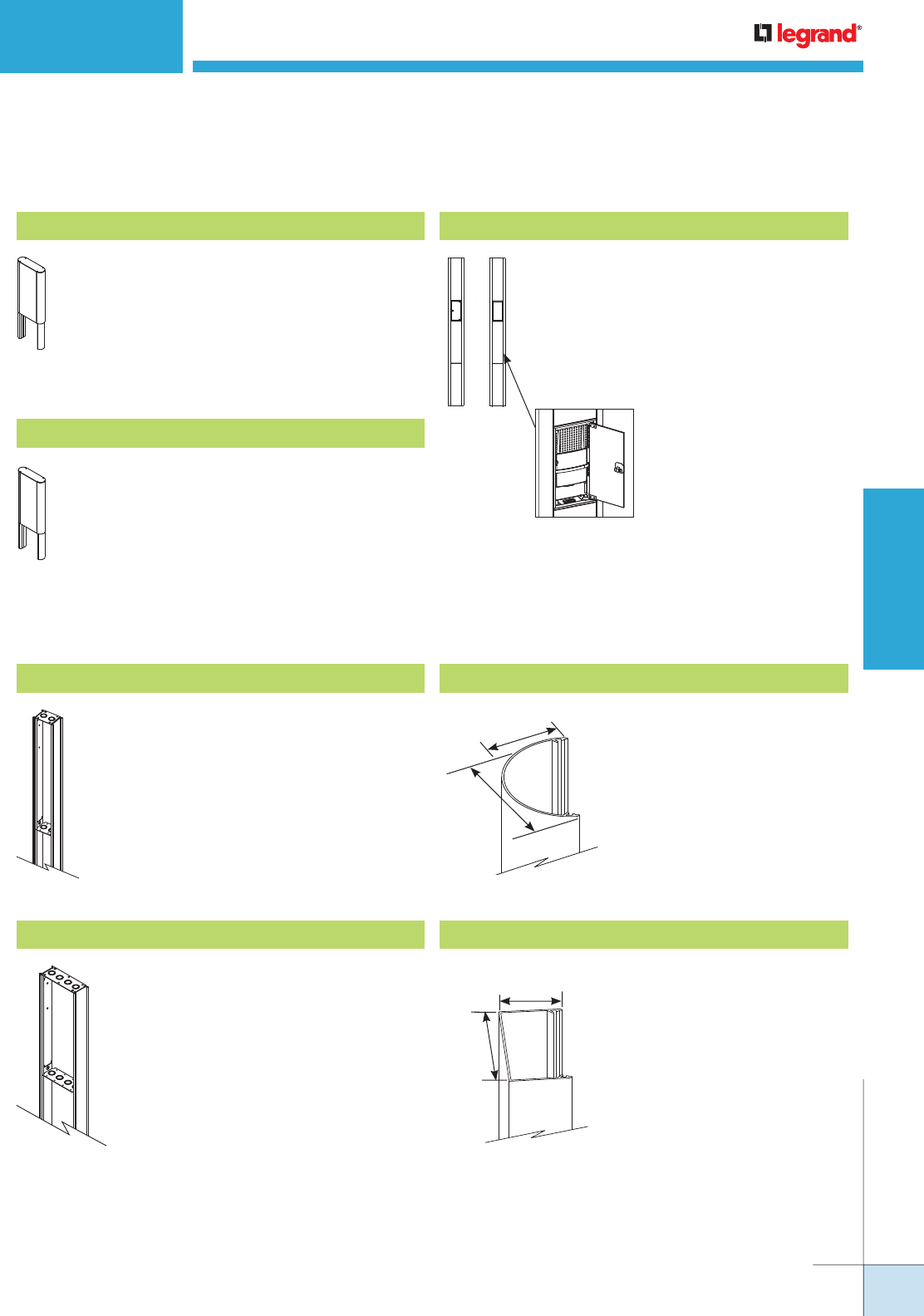 legrand®