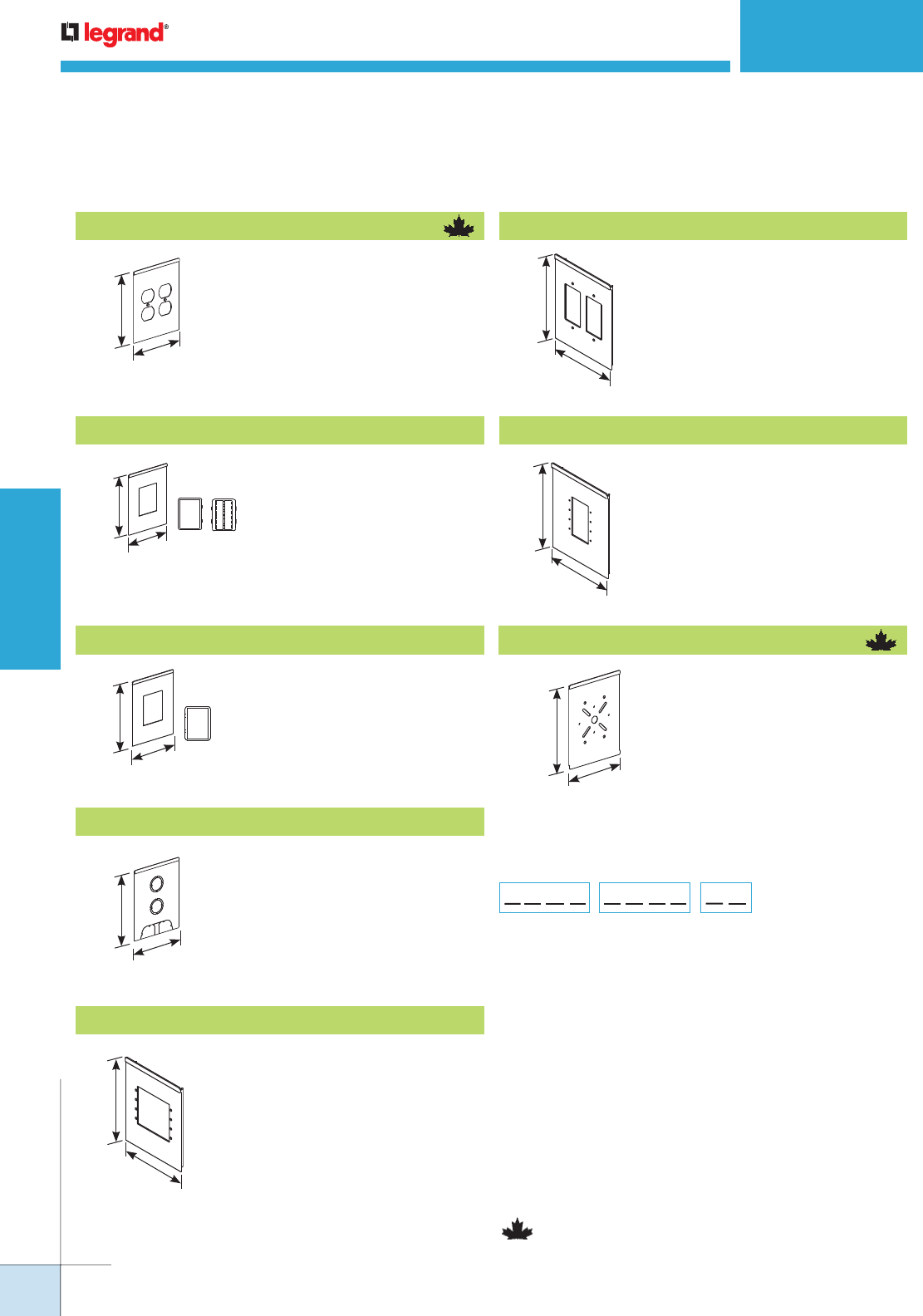 legrand®