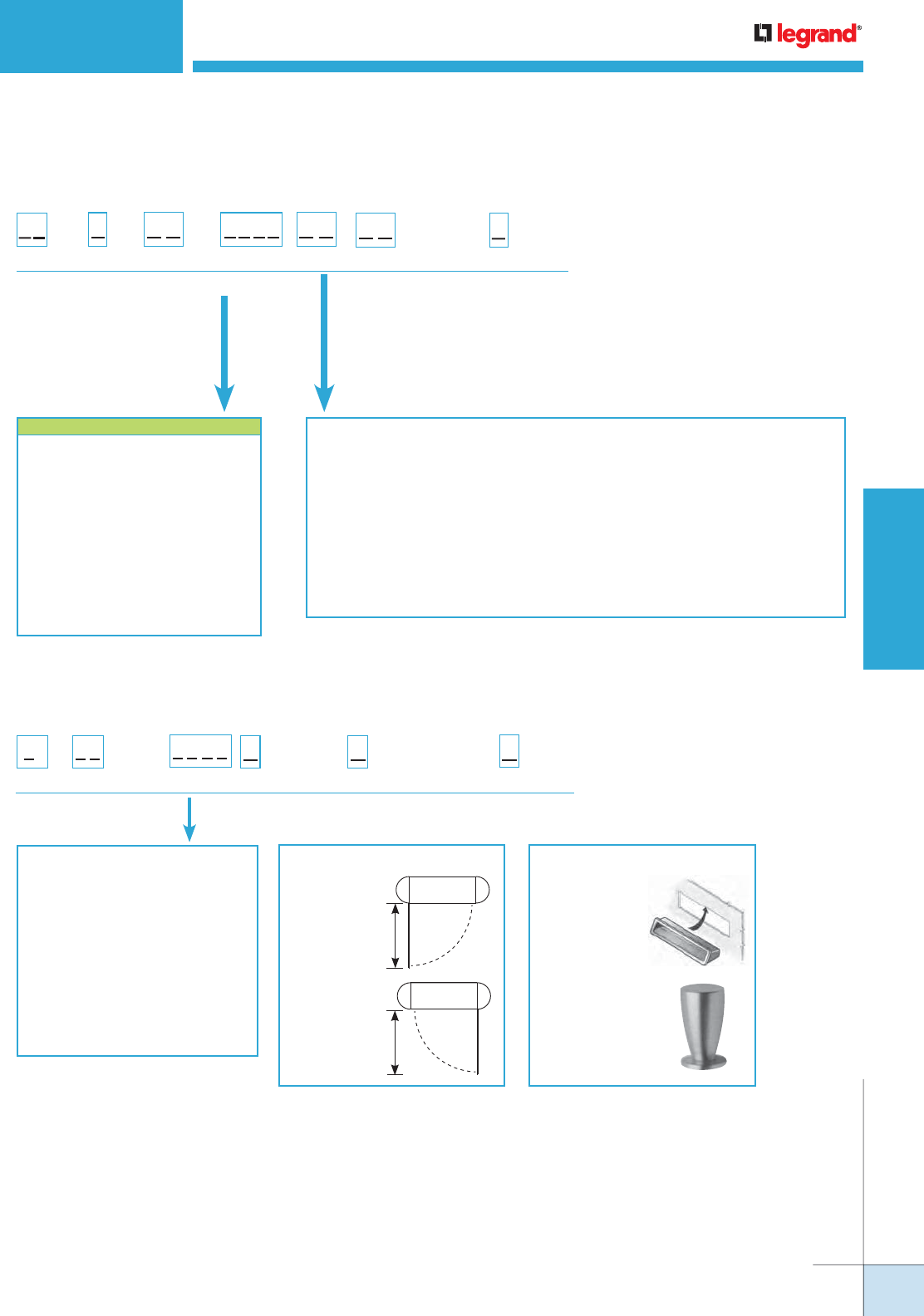 legrand®