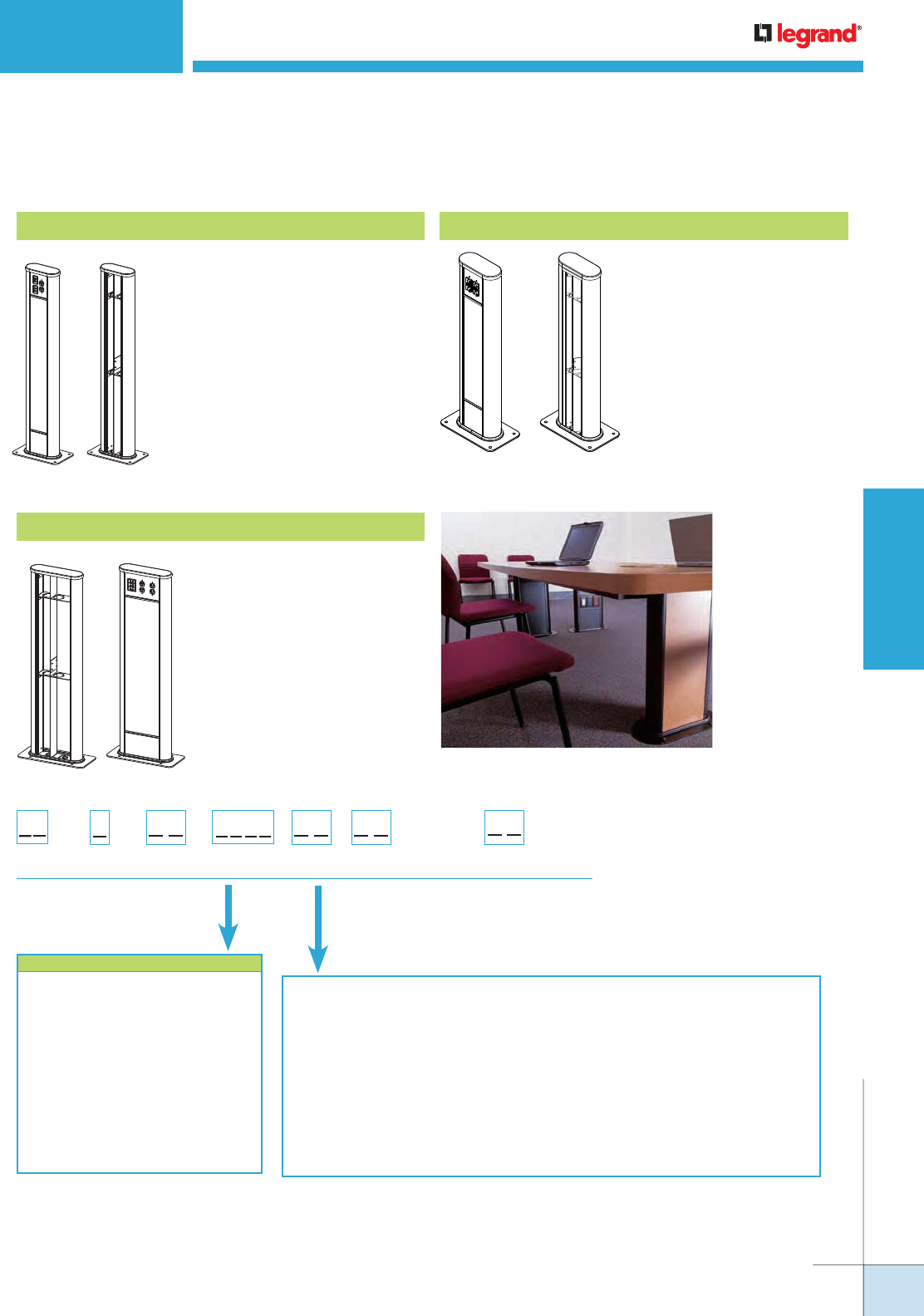 legrand®