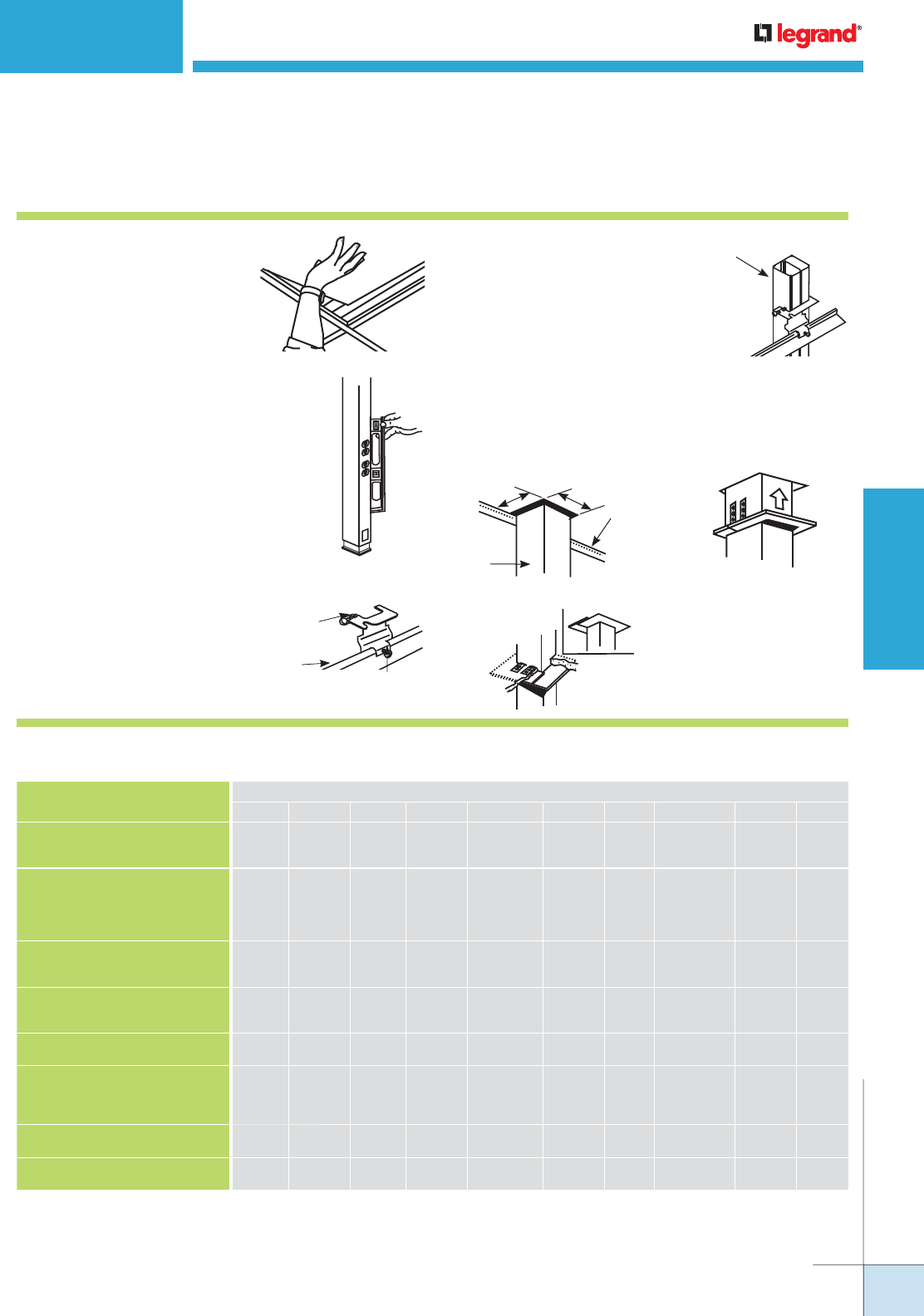 legrand®