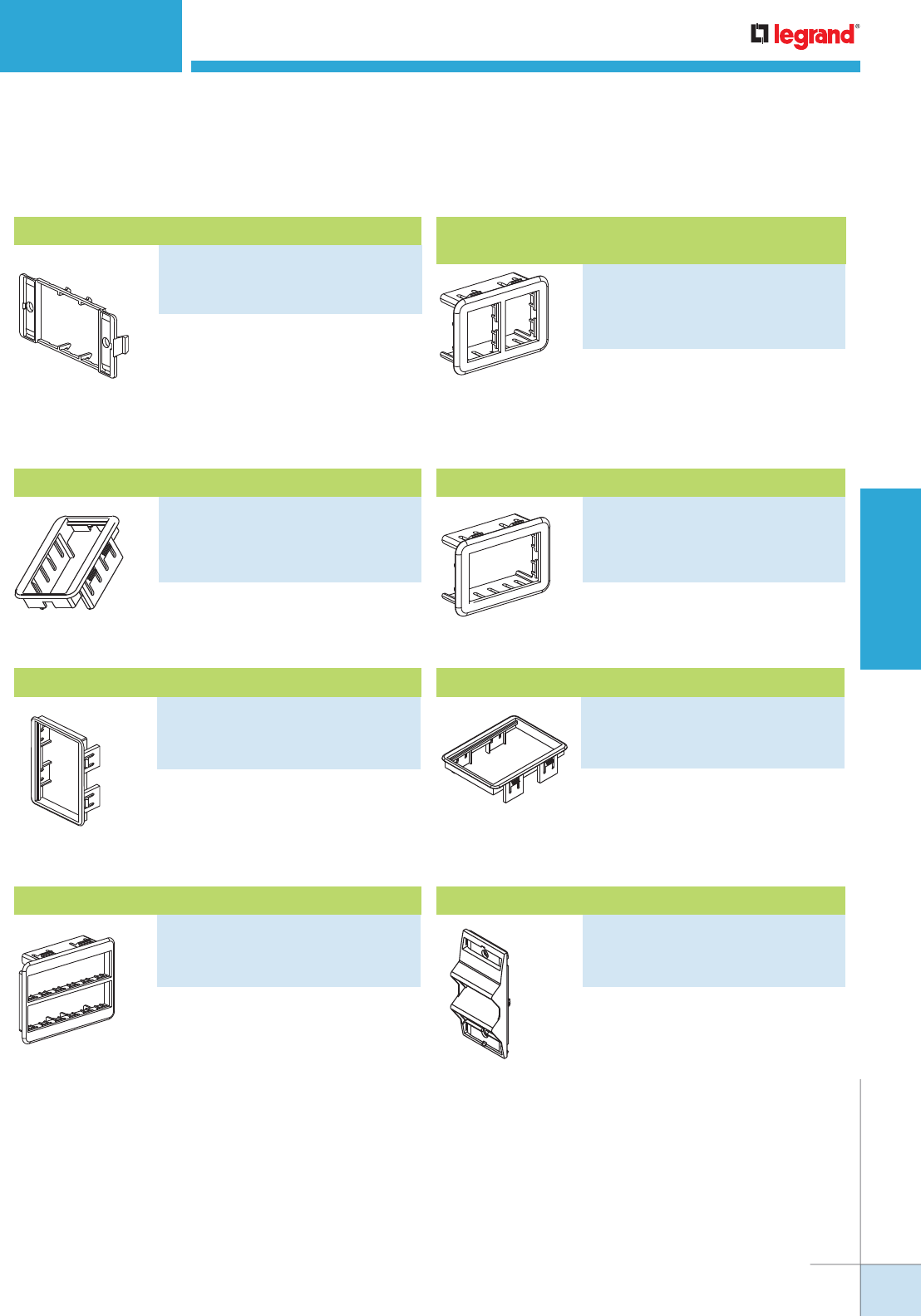 legrand®