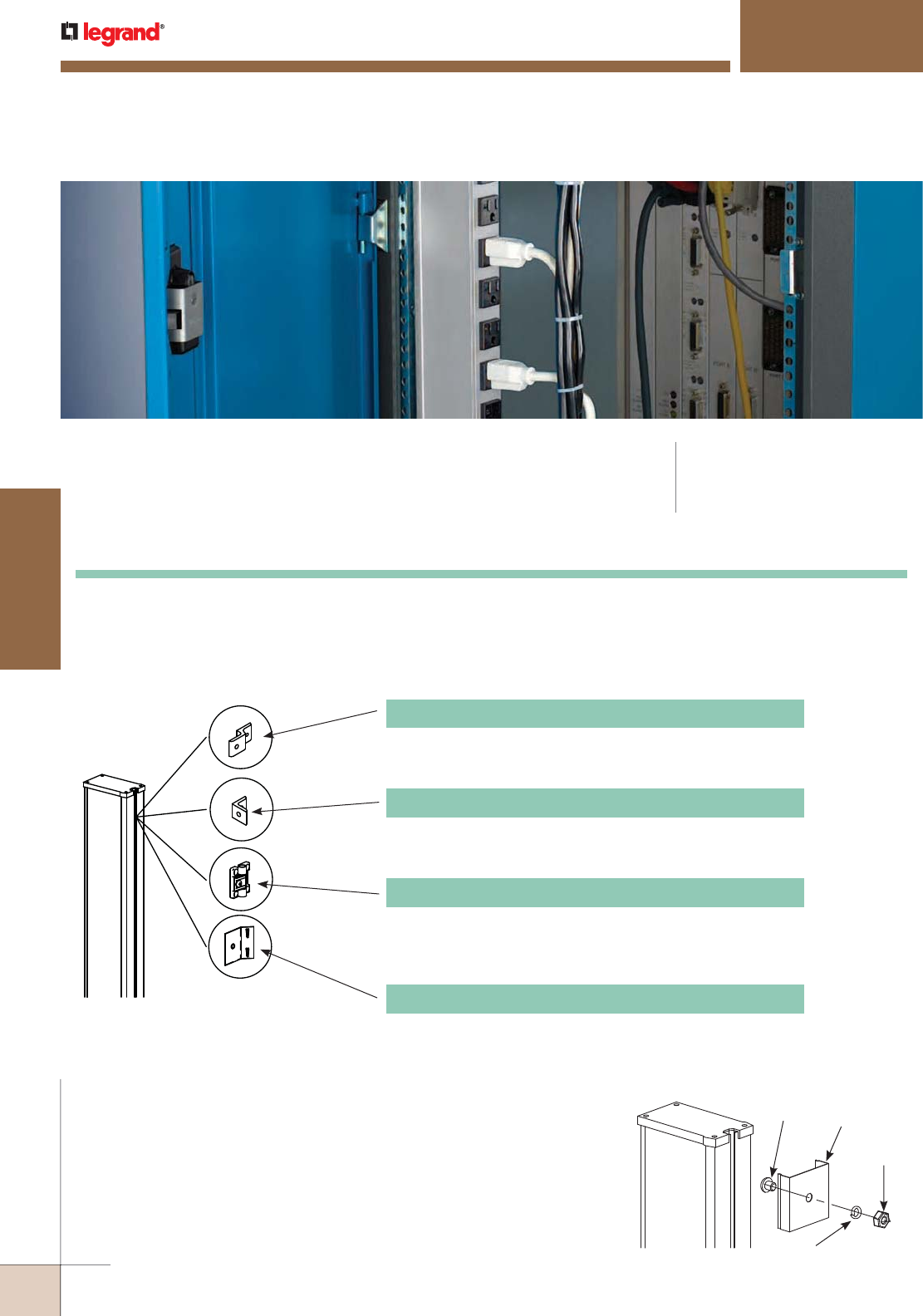 legrand®