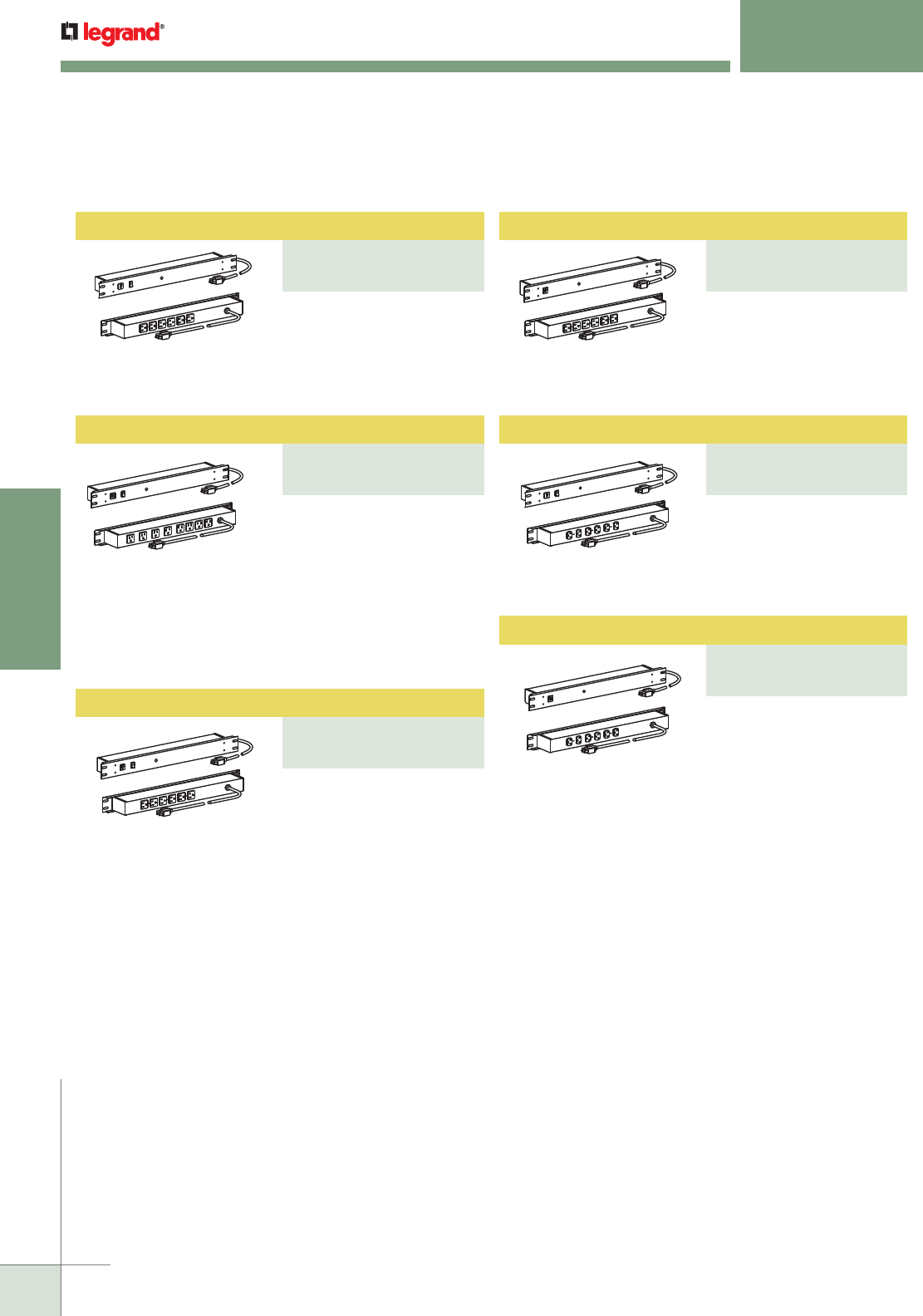 legrand®