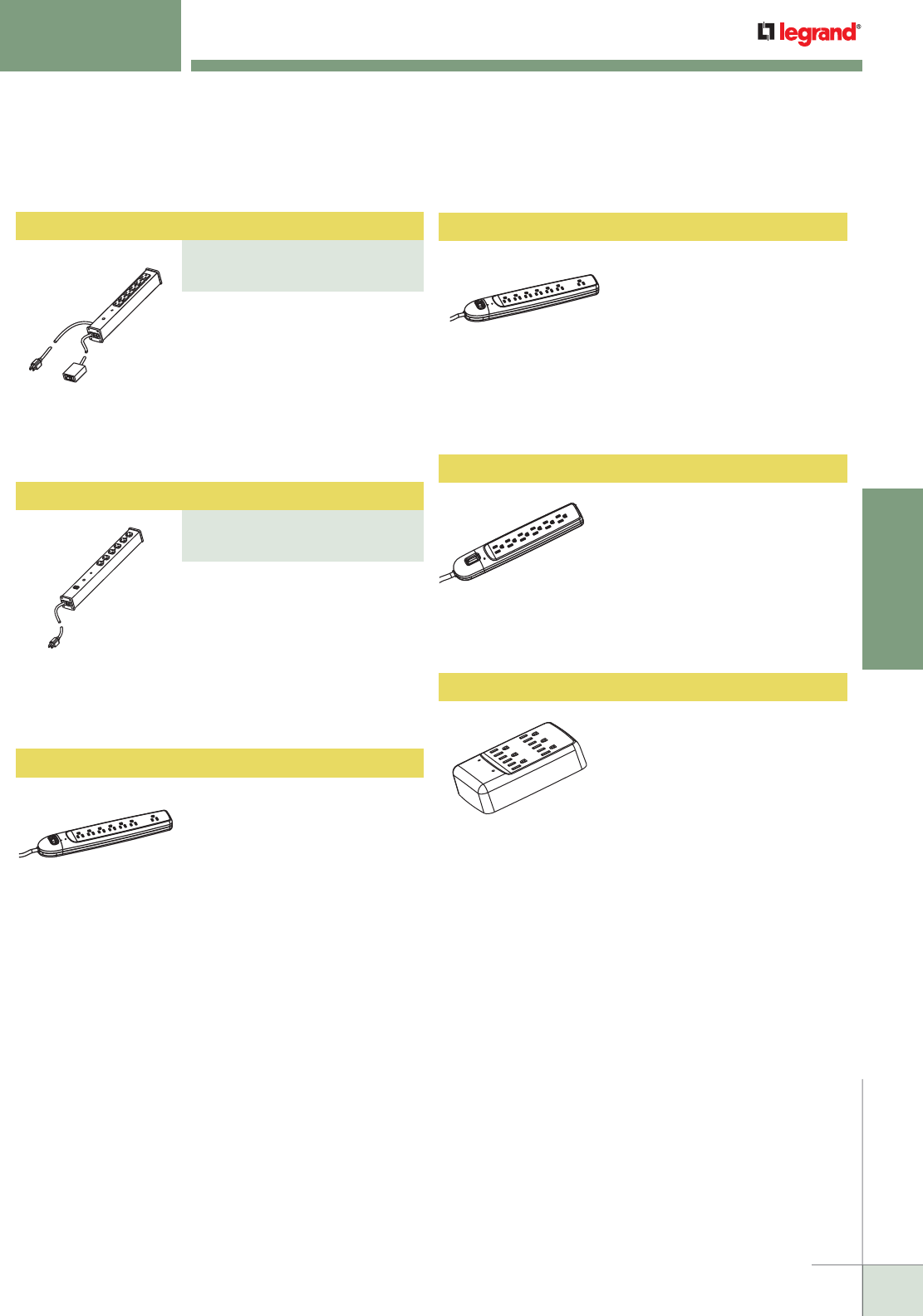 legrand®