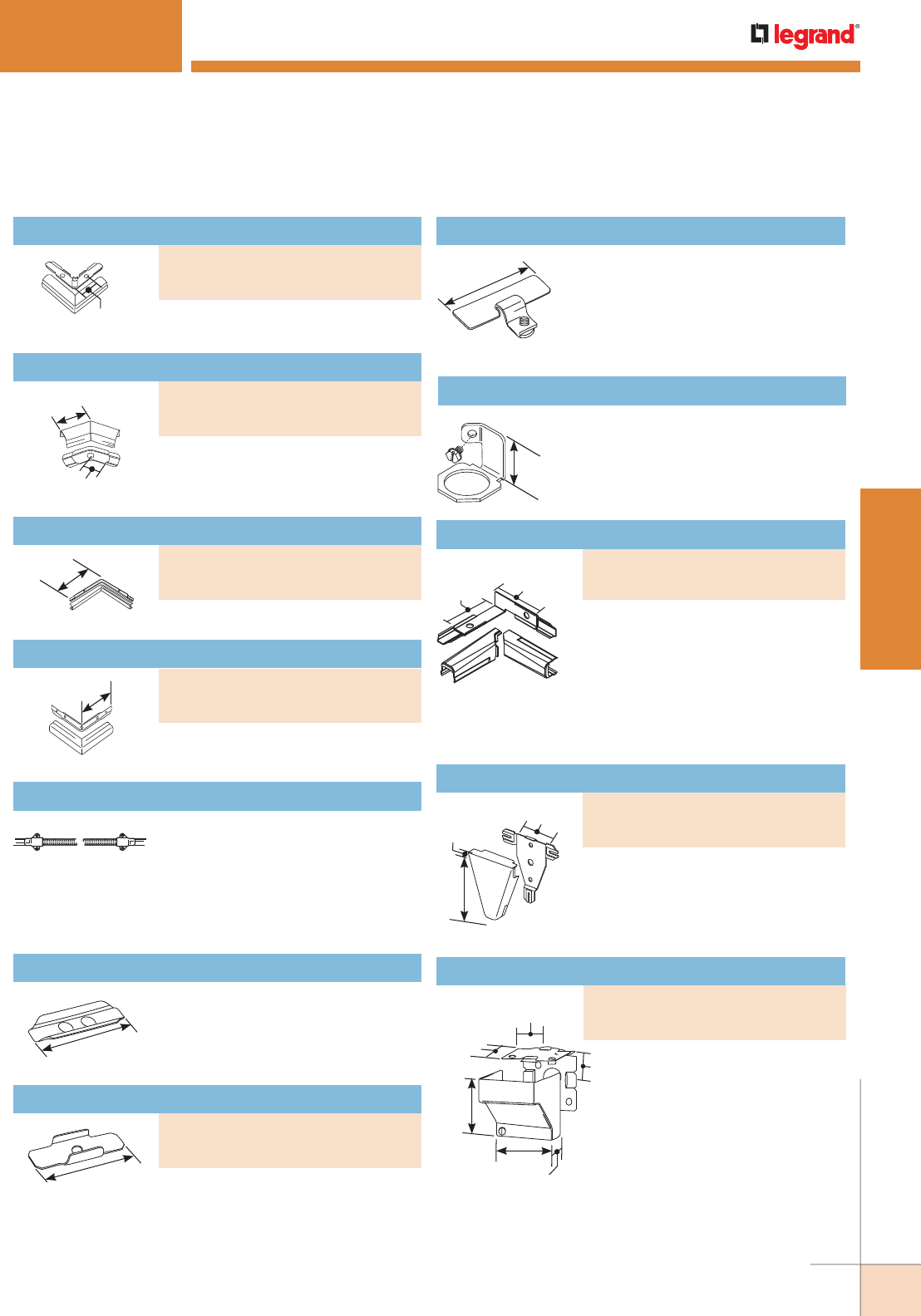 legrand®