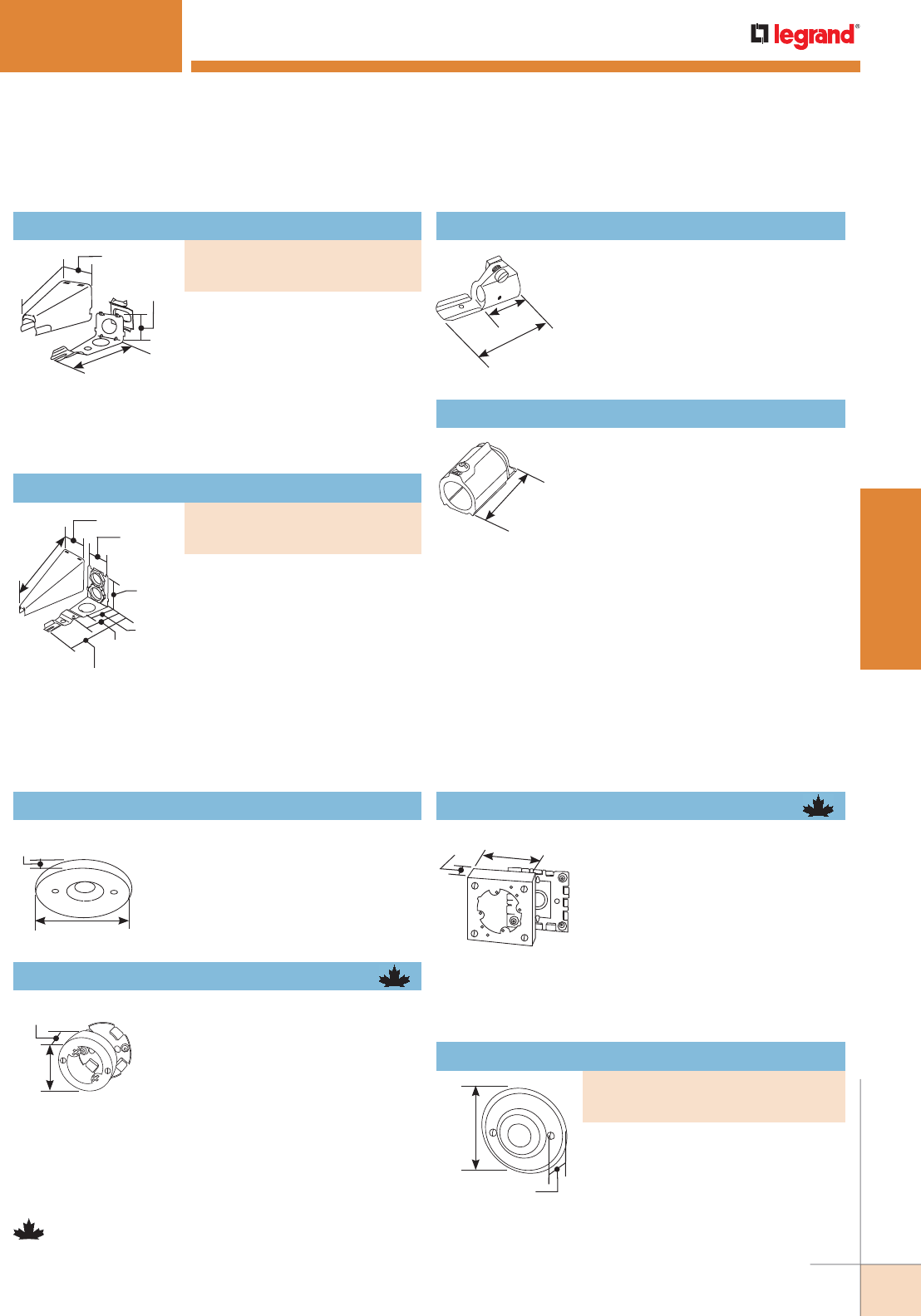 legrand®