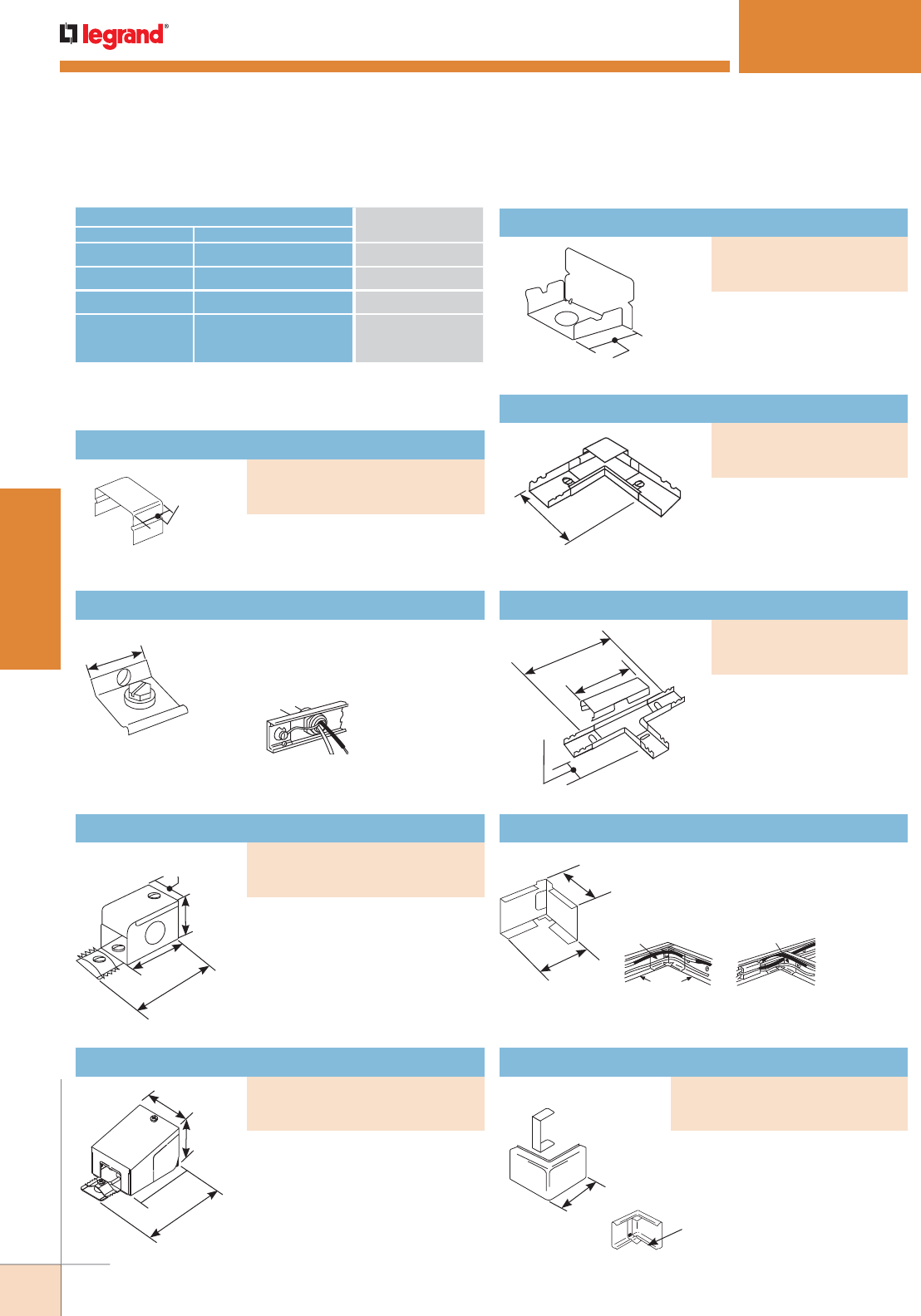 legrand®